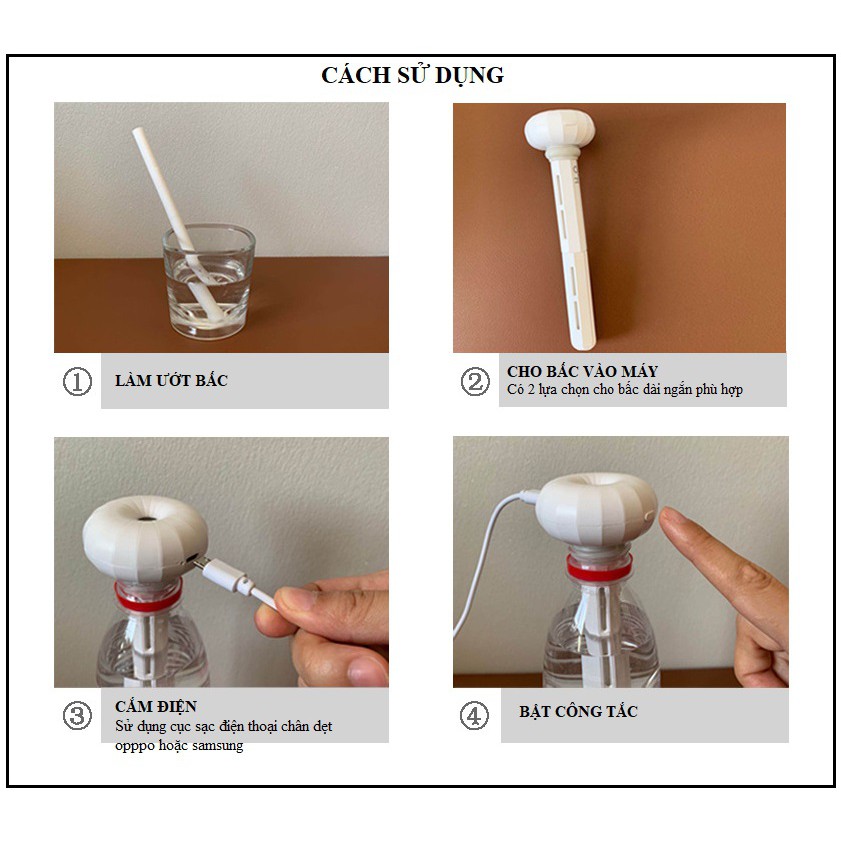 CÁCH SỬ DỤNG

① LÀM ƯỚT BẤC

② CHO BẤC VÀO MÁY
Có 2 lựa chọn cho bấc dài ngắn phù hợp

③ CẮM ĐIỆN
Sử dụng cục sạc điện thoại chân dẹt opppo hoặc samsung

④ BẬT CÔNG TẮC