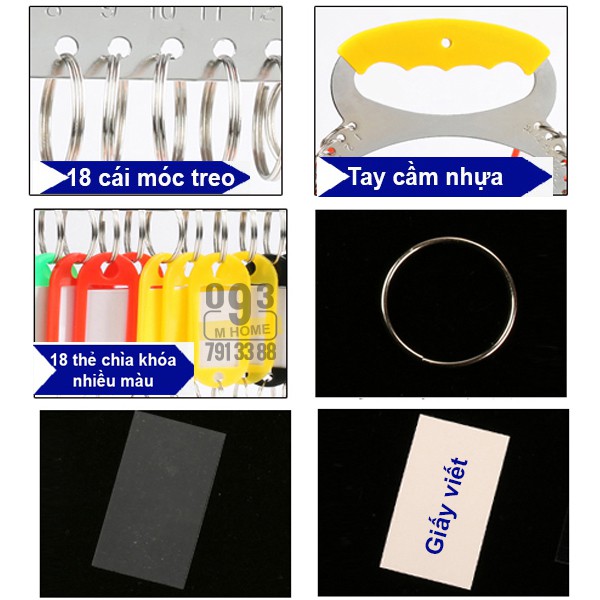 8 9 10 11 12

18 cái móc treo

Tay cầm nhựa

093
M HOME
791 33 88

18 thẻ chìa khóa nhiều màu

Giấy viết