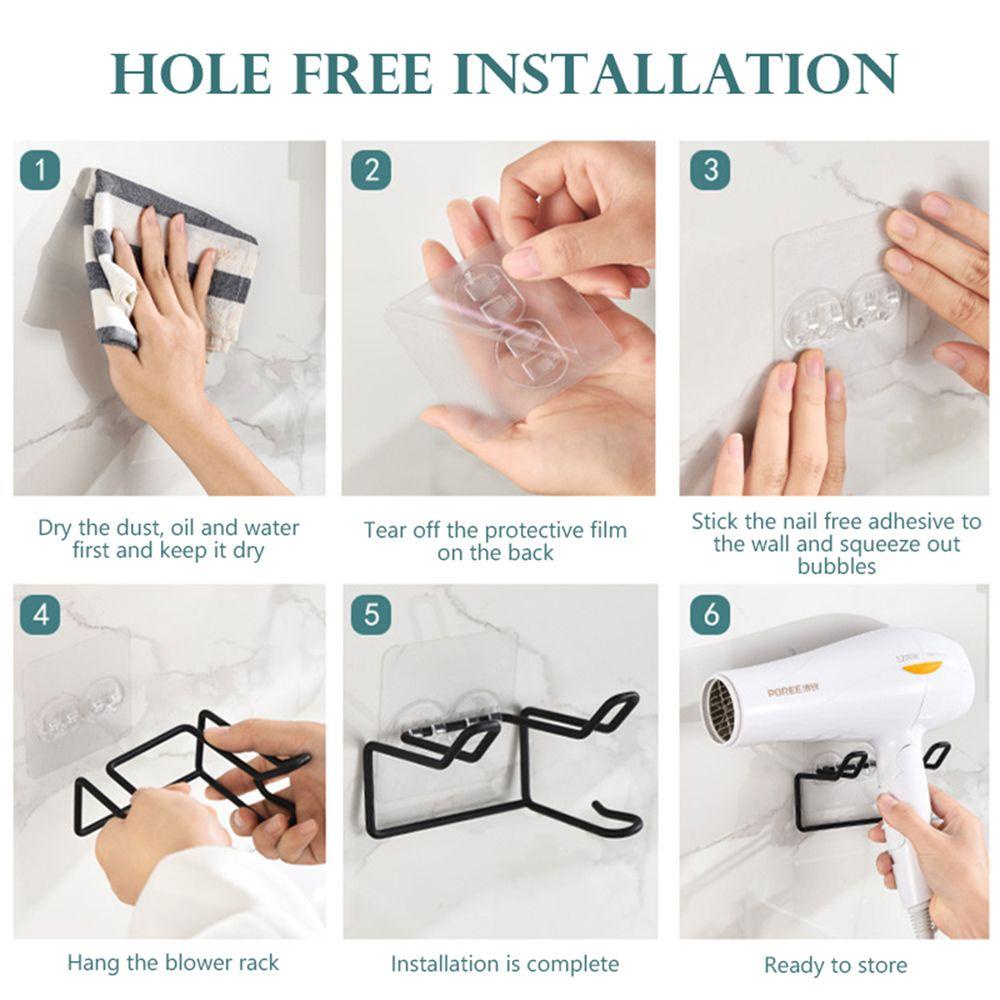 HOLE FREE INSTALLATION

1

Dry the dust, oil and water first and keep it dry

2

Tear off the protective film on the back

3

Stick the nail free adhesive to the wall and squeeze out bubbles

4

Hang the blower rack

5

Installation is complete

6

POREE

Ready to store