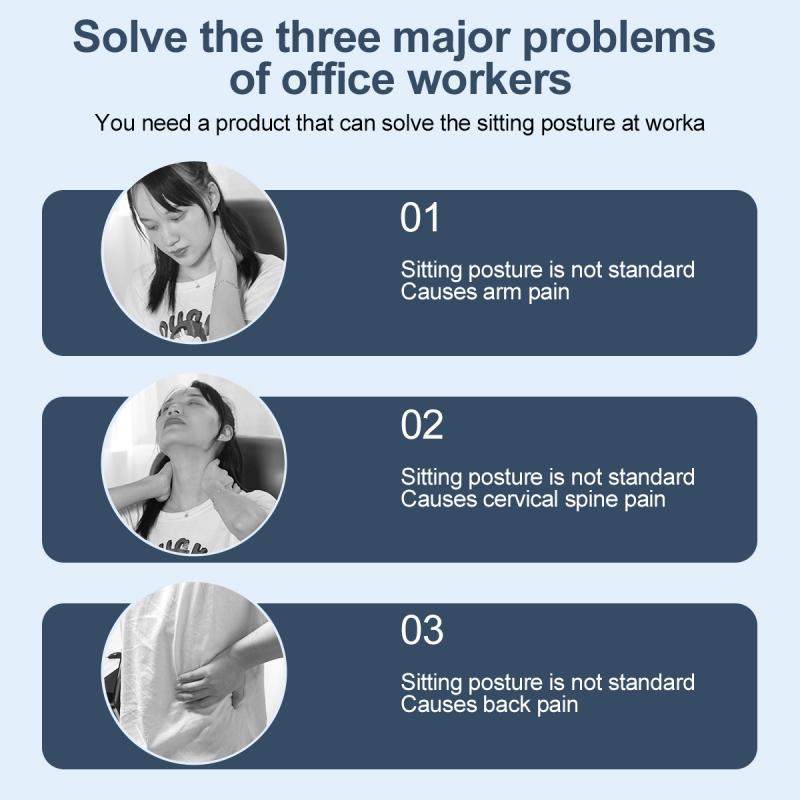 Solve the three major problems of office workers

You need a product that can solve the sitting posture at worka

01

Sitting posture is not standard
Causes arm pain

02

Sitting posture is not standard
Causes cervical spine pain

03

Sitting posture is not standard
Causes back pain