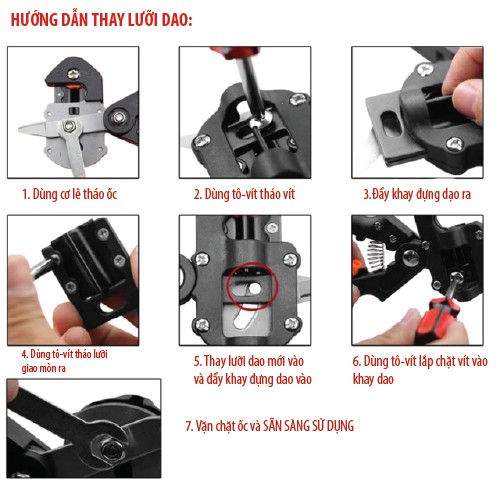 HƯỚNG DẪN THAY LƯỠI DAO:

1. Dùng cơ lê tháo ốc

2. Dùng tô-vít tháo vít

3.Đẩy khay đựng dạo ra

4. Dùng tô-vít tháo lưỡi giao mòn ra

5. Thay lưỡi dao mới vào và đẩy khay đựng dao vào

6. Dùng tô-vít lắp chặt vít vào khay dao

7. Vặn chặt ốc và SẴN SÀNG SỬ DỤNG