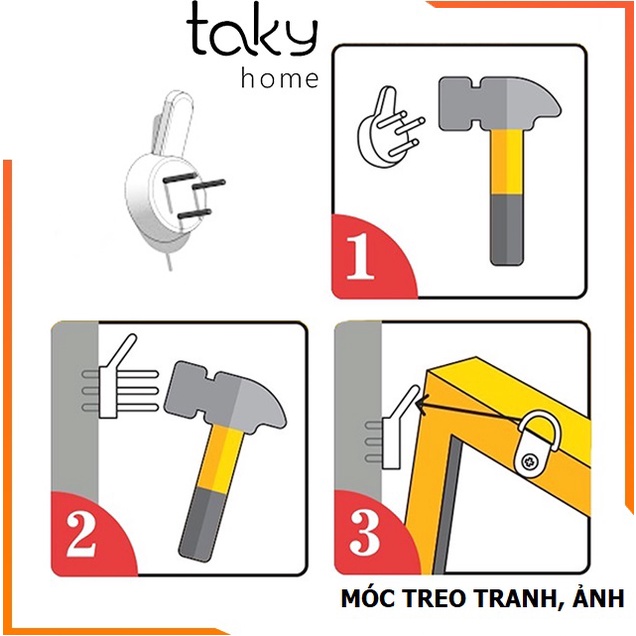 taky
home

1

2

3

MÓC TREO TRANH, ẢNH