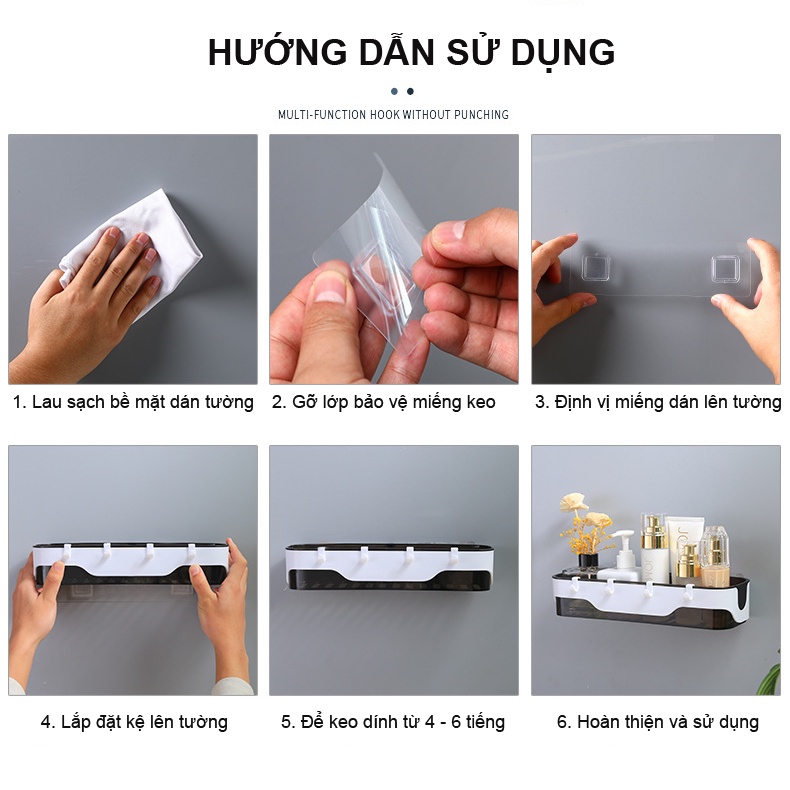 HƯỚNG DẪN SỬ DỤNG

MULTI-FUNCTION HOOK WITHOUT PUNCHING

1. Lau sạch bề mặt dán tường

2. Gỡ lớp bảo vệ miếng keo

3. Định vị miếng dán lên tường

4. Lắp đặt kệ lên tường

5. Để keo dính từ 4 - 6 tiếng

6. Hoàn thiện và sử dụng