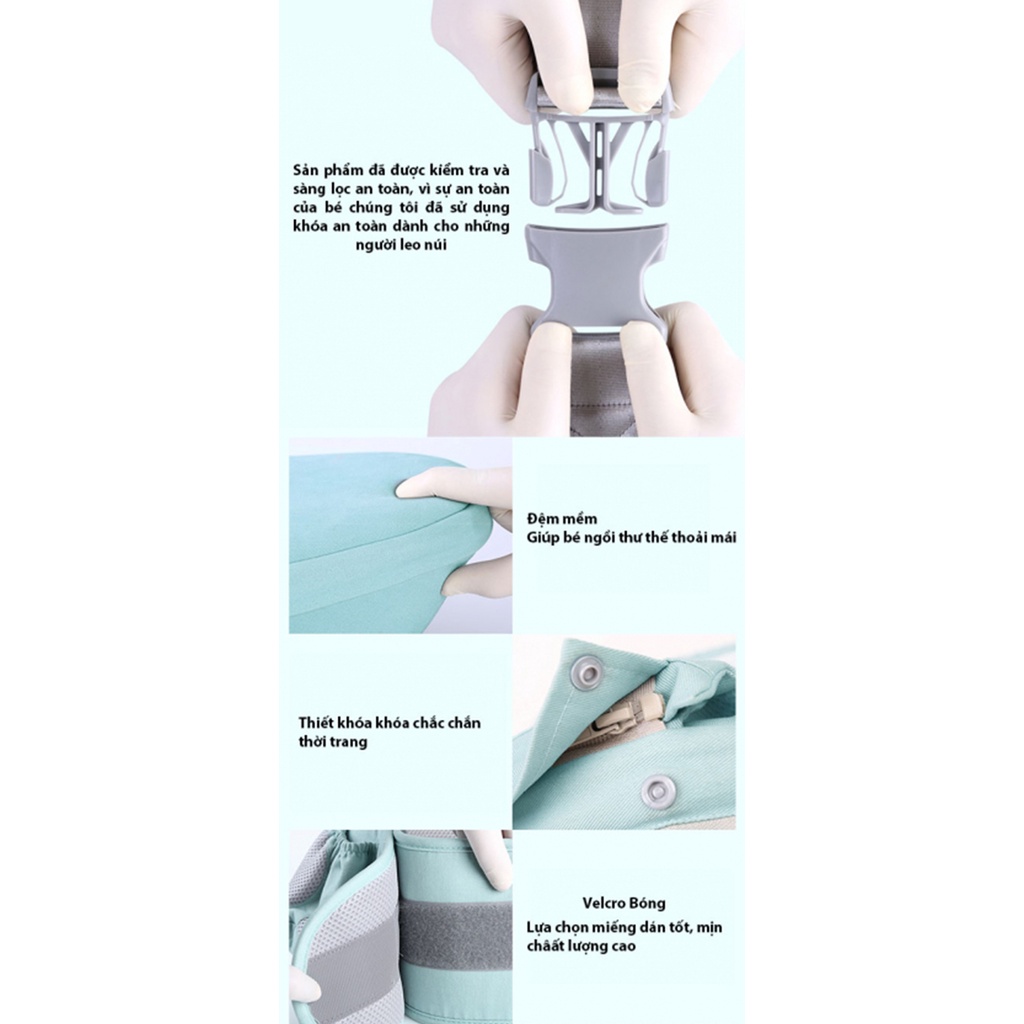 Sản phẩm đã được kiểm tra và sàng lọc an toàn, vì sự an toàn của bé chúng tôi đã sử dụng khóa an toàn dành cho những người leo núi

Đệm mềm
Giúp bé ngồi thư thế thoải mái

Thiết khóa khóa chắc chắn thời trang

Velcro Bóng
Lựa chọn miếng dán tốt, mịn chất lượng cao