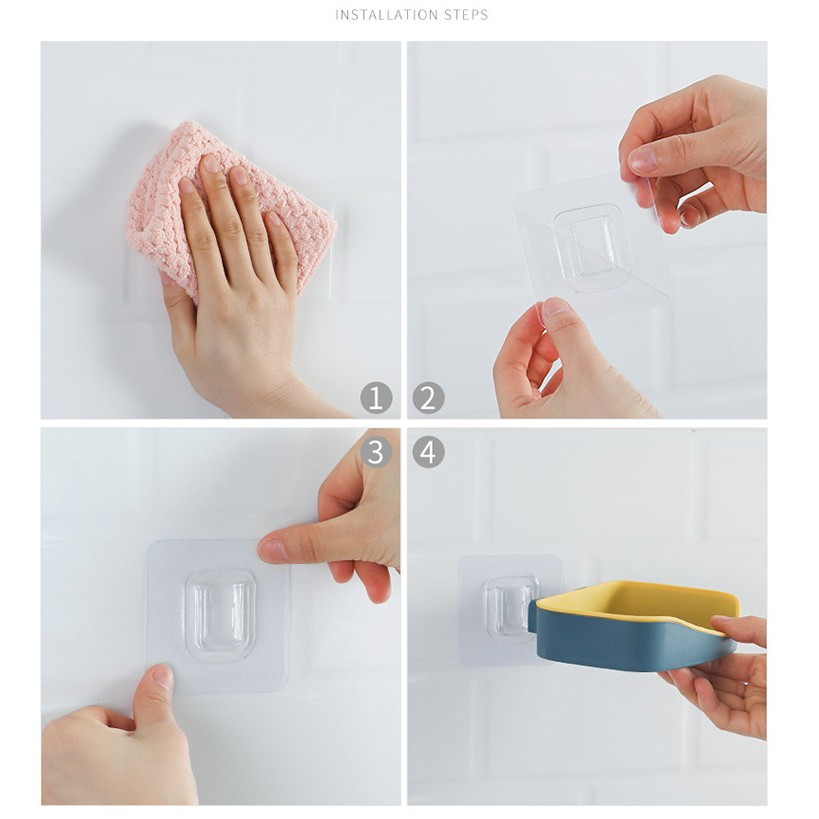 INSTALLATION STEPS

1

2

3

4