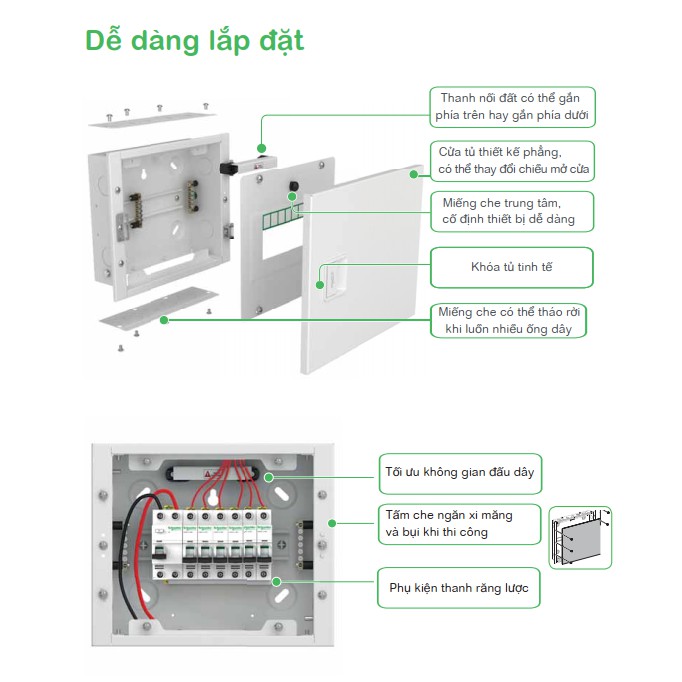 Dễ dàng lắp đặt

Thanh nối đất có thể gắn phía trên hay gắn phía dưới

Cửa tủ thiết kế phẳng, có thể thay đổi chiều mở cửa

Miếng che trung tâm, cố định thiết bị dễ dàng

Khóa tủ tinh tế

Miếng che có thể tháo rời khi luồn nhiều ống dây

Tối ưu không gian đấu dây

Tấm che ngăn xi măng và bụi khi thi công

Phụ kiện thanh răng lược