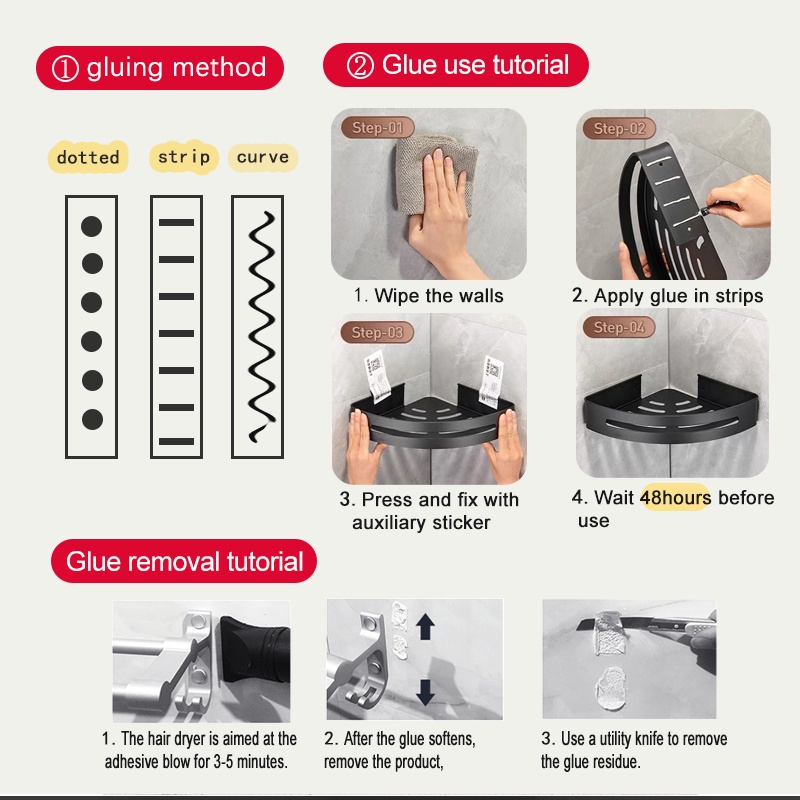 ① gluing method

dotted strip curve

② Glue use tutorial

Step-01

1. Wipe the walls

Step-02

2. Apply glue in strips

Step-03

3. Press and fix with auxiliary sticker

Step-04

4. Wait 48hours before use

Glue removal tutorial

1. The hair dryer is aimed at the adhesive blow for 3-5 minutes.

2. After the glue softens, remove the product,

3. Use a utility knife to remove the glue residue.