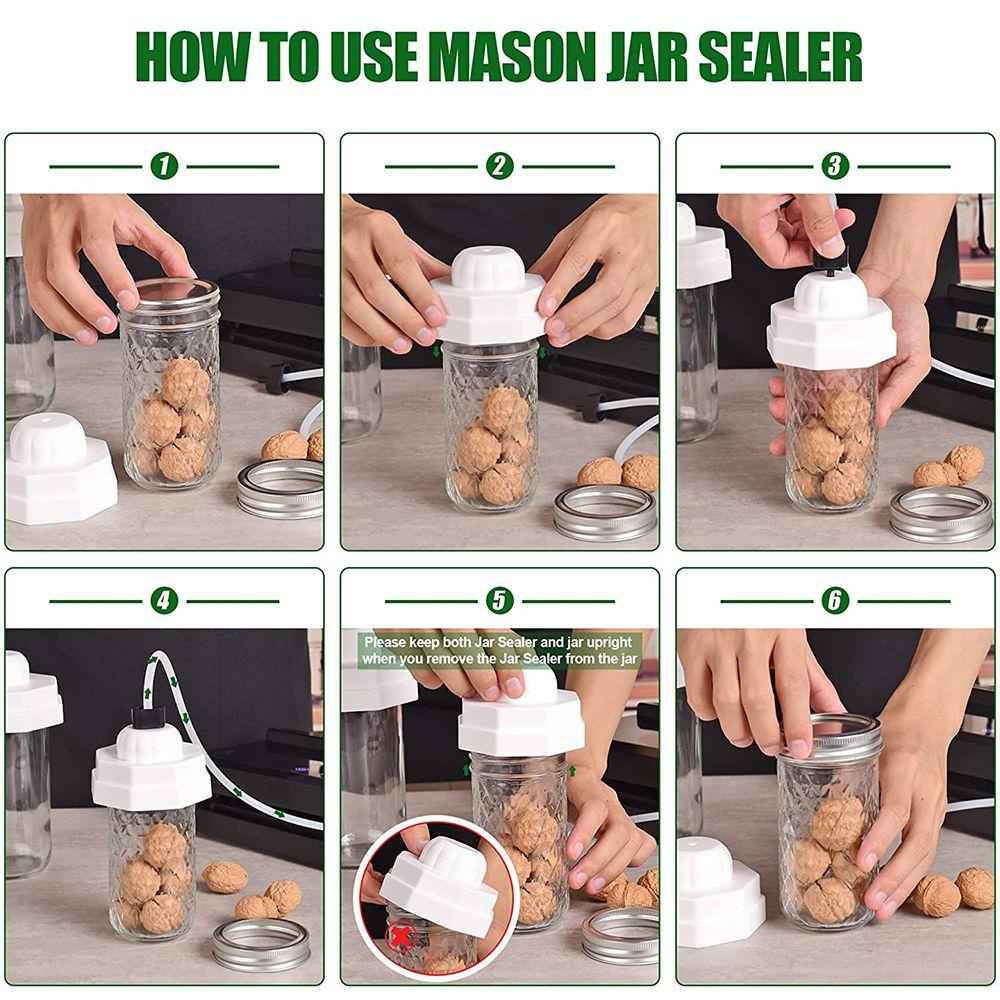 HOW TO USE MASON JAR SEALER

1

2

3

4

5

Please keep both Jar Sealer and jar upright when you remove the Jar Sealer from the jar

6