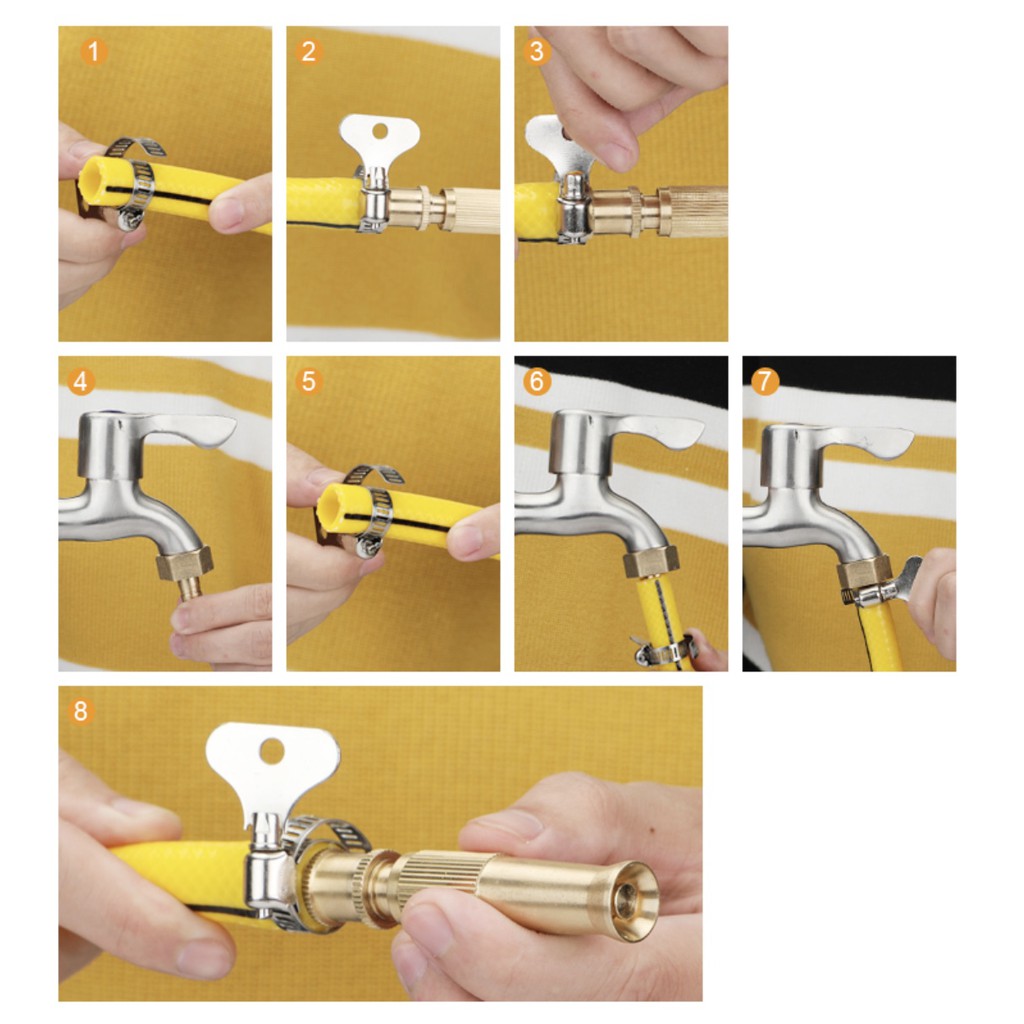 1
2
3
4
5
6
7
8