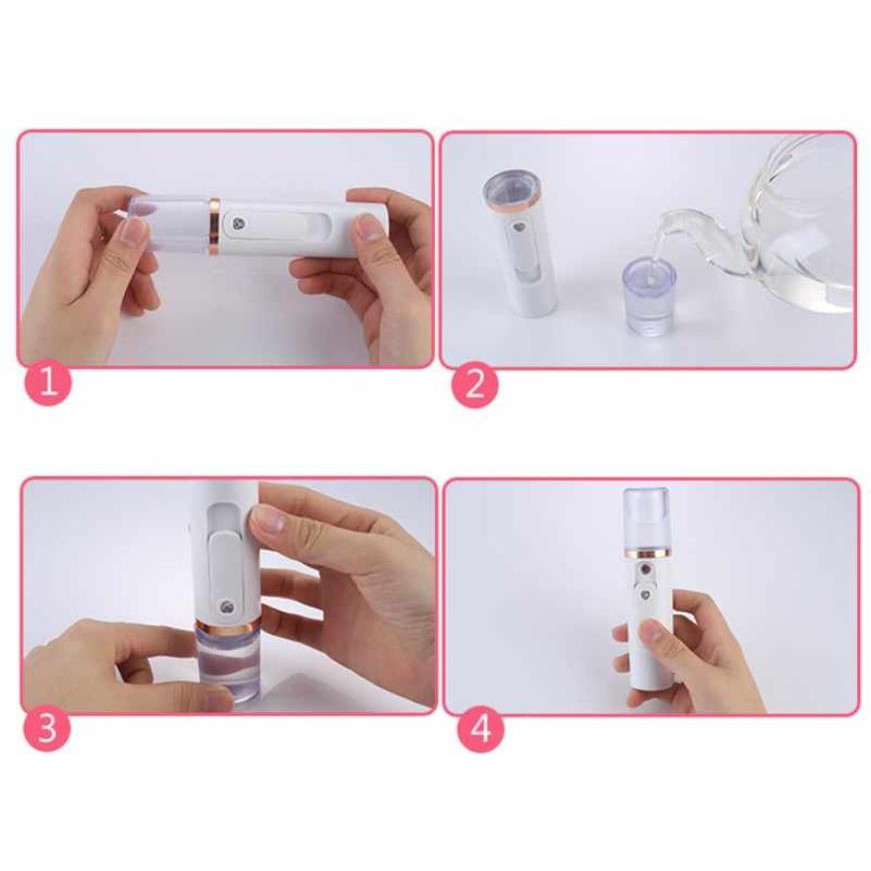 1

2

3

4