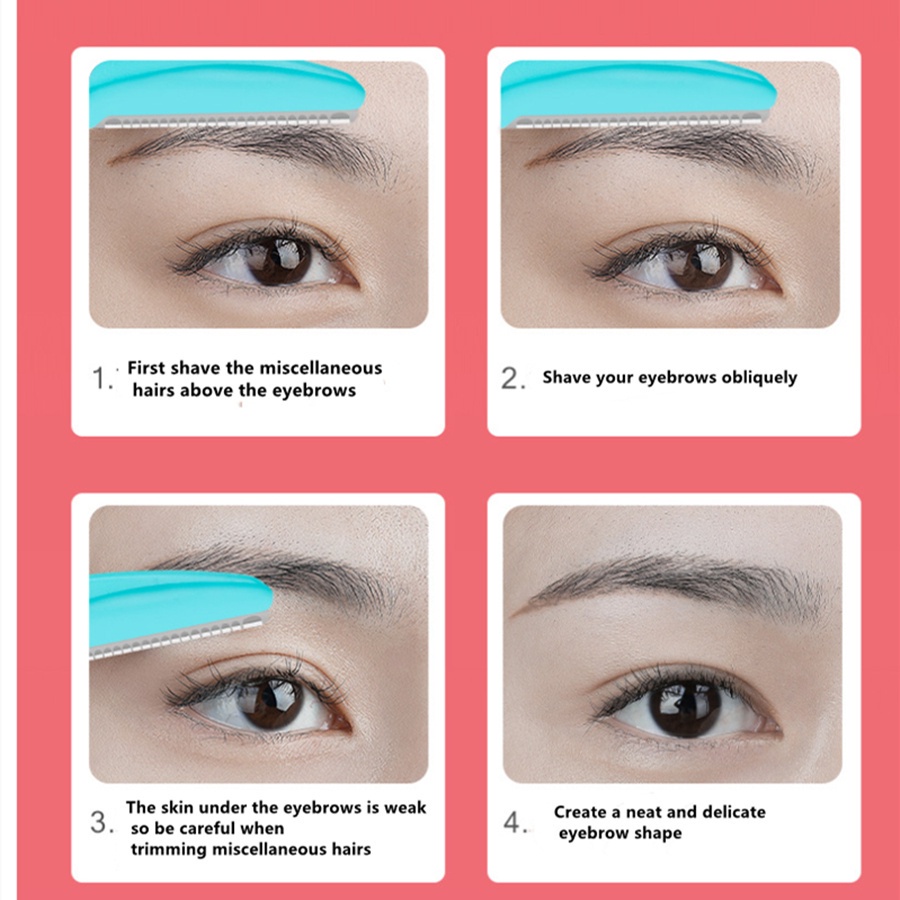 1. First shave the miscellaneous hairs above the eyebrows

2. Shave your eyebrows obliquely

3. The skin under the eyebrows is weak so be careful when trimming miscellaneous hairs

4. Create a neat and delicate eyebrow shape