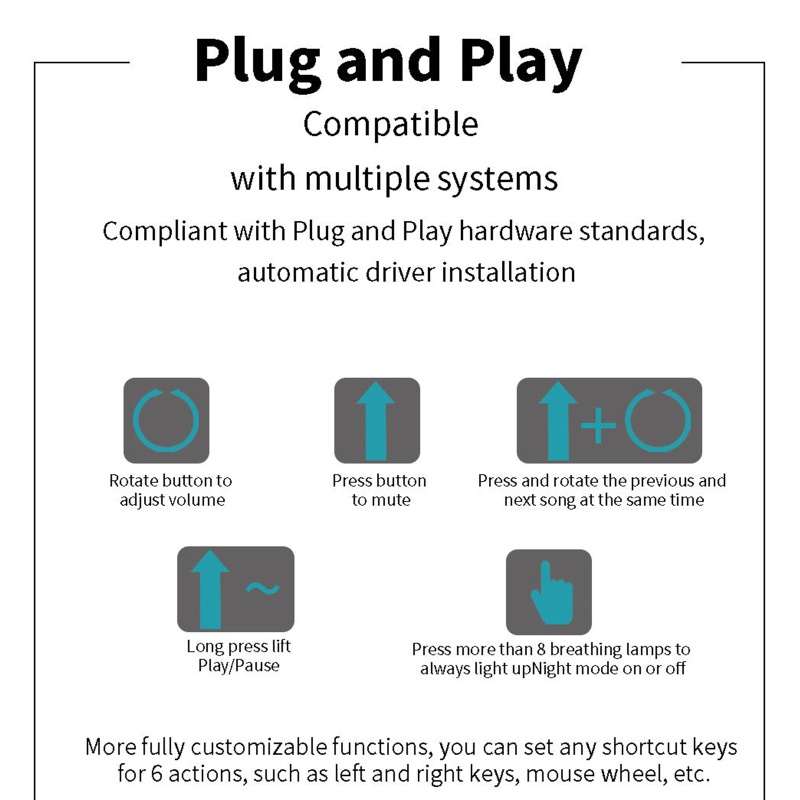 Plug and Play

Compatible with multiple systems

Compliant with Plug and Play hardware standards, automatic driver installation

Rotate button to adjust volume

Press button to mute

Press and rotate the previous and next song at the same time

Long press lift Play/Pause

Press more than 8 breathing lamps to always light upNight mode on or off

More fully customizable functions, you can set any shortcut keys for 6 actions, such as left and right keys, mouse wheel, etc.