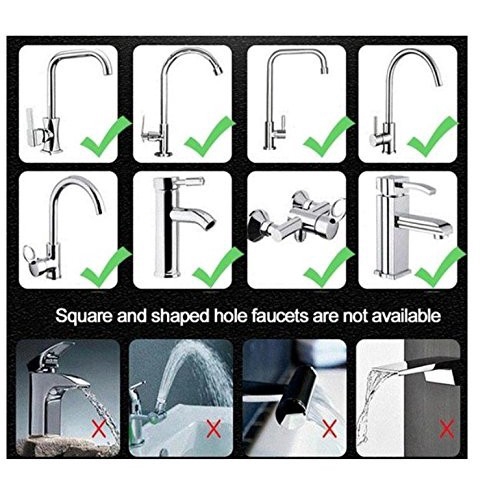 Square and shaped hole faucets are not available