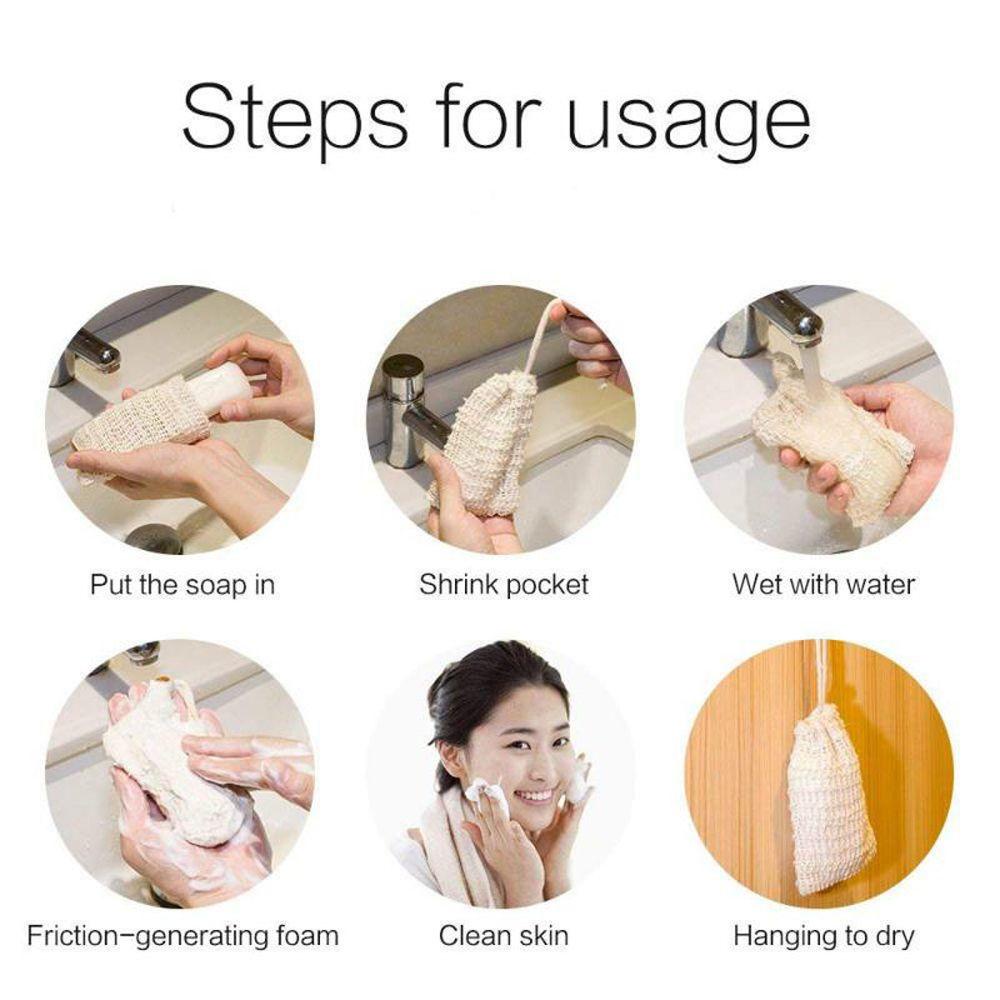 Steps for usage

Put the soap in

Shrink pocket

Wet with water

Friction-generating foam

Clean skin

Hanging to dry