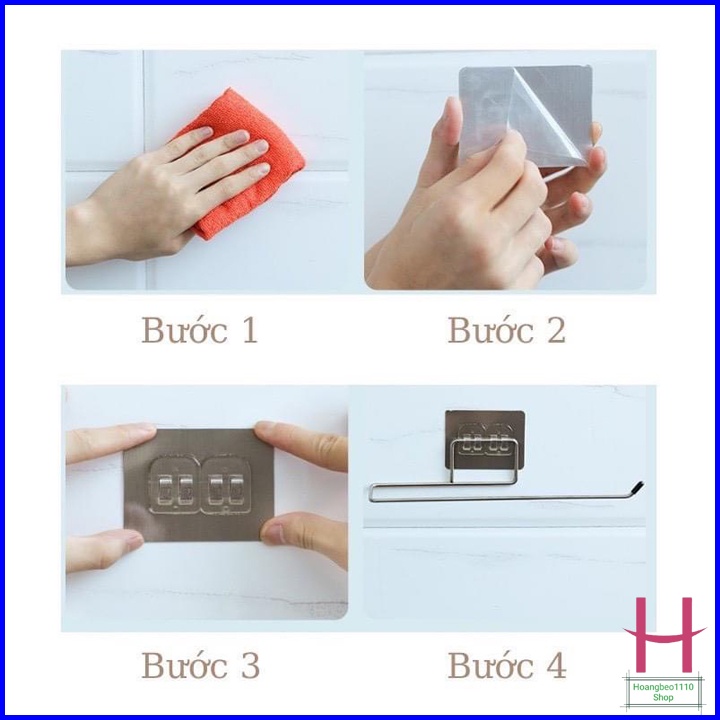 Bước 1

Bước 2

Bước 3

Bước 4

H

Hoangbeo1110 Shop