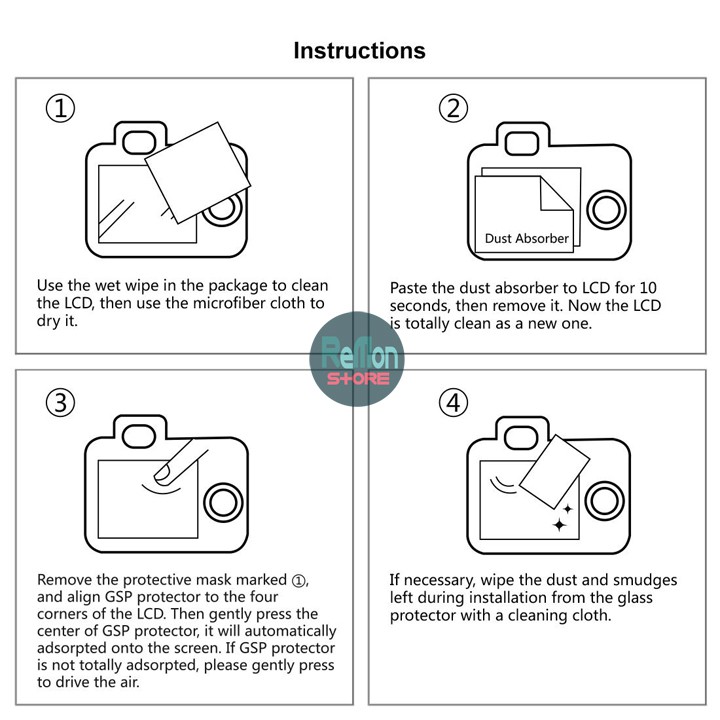 Instructions

①

Use the wet wipe in the package to clean the LCD, then use the microfiber cloth to dry it.

②

Dust Absorber

Paste the dust absorber to LCD for 10 seconds, then remove it. Now the LCD is totally clean as a new one.

Reflon STORE

③

Remove the protective mask marked ①, and align GSP protector to the four corners of the LCD. Then gently press the center of GSP protector, it will automatically adsorpted onto the screen. If GSP protector is not totally adsorpted, please gently press to drive the air.

④

If necessary, wipe the dust and smudges left during installation from the glass protector with a cleaning cloth.