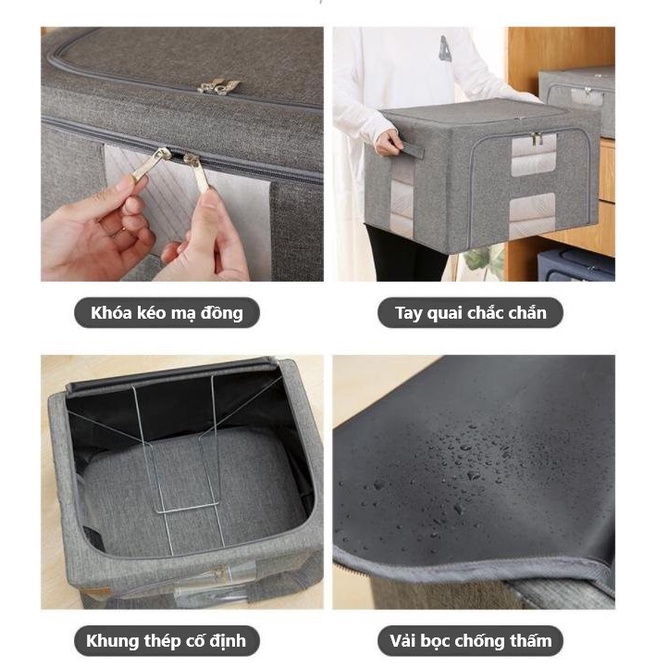 Khóa kéo mạ đồng

Tay quai chắc chắn

Khung thép cố định

Vải bọc chống thấm