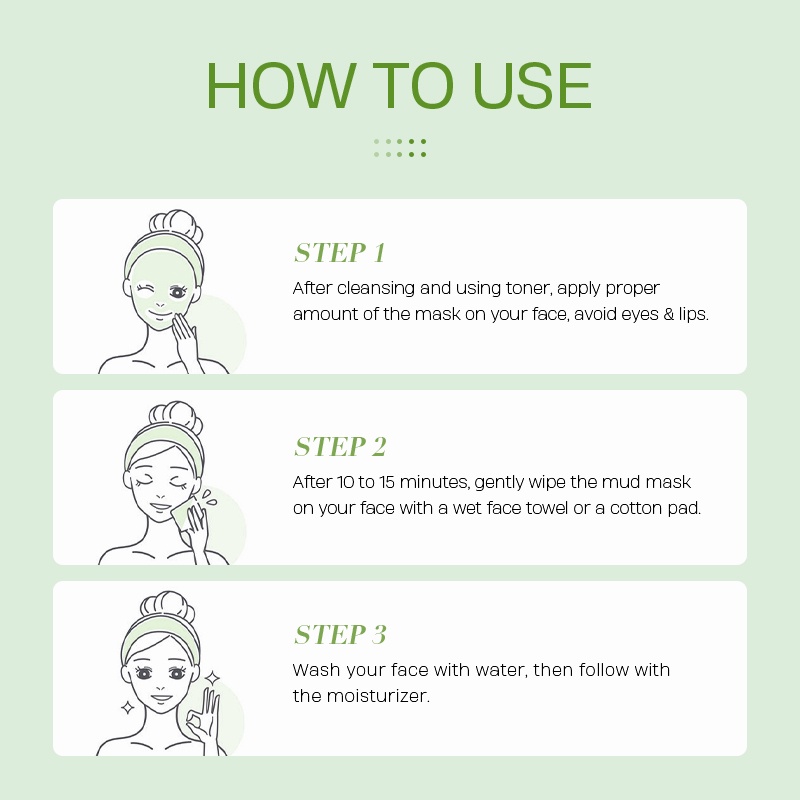 HOW TO USE

STEP 1

After cleansing and using toner, apply proper amount of the mask on your face, avoid eyes & lips.

STEP 2

After 10 to 15 minutes, gently wipe the mud mask on your face with a wet face towel or a cotton pad.

STEP 3

Wash your face with water, then follow with the moisturizer.