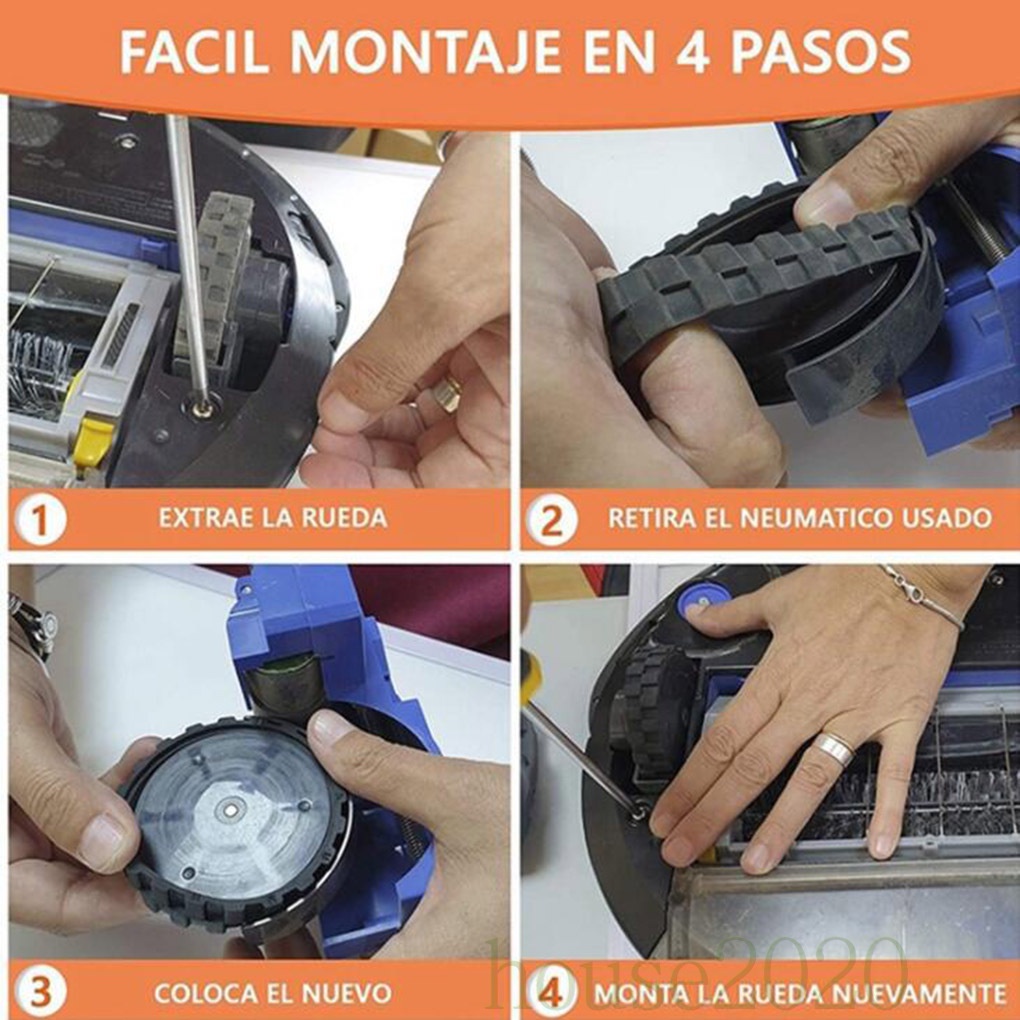 FACIL MONTAJE EN 4 PASOS

1 EXTRAE LA RUEDA

2 RETIRA EL NEUMATICO USADO

3 COLOCA EL NUEVO

4 MONTA LA RUEDA NUEVAMENTE

house2020