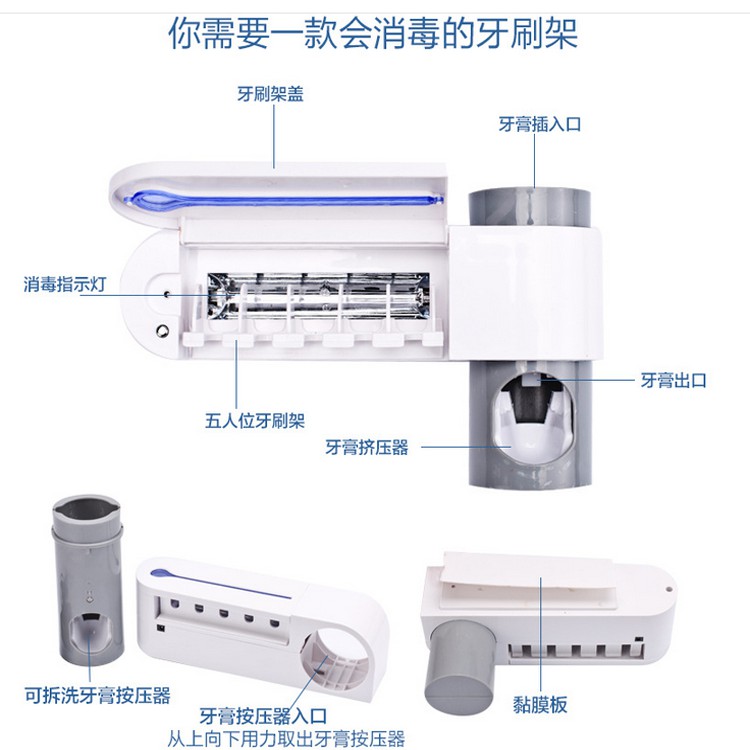 你需要一款会消毒的牙刷架

牙刷架盖

牙膏插入口

消毒指示灯

牙膏出口

五人位牙刷架

牙膏挤压器

可拆洗牙膏按压器

牙膏按压器入口
从上向下用力取出牙膏按压器

黏膜板