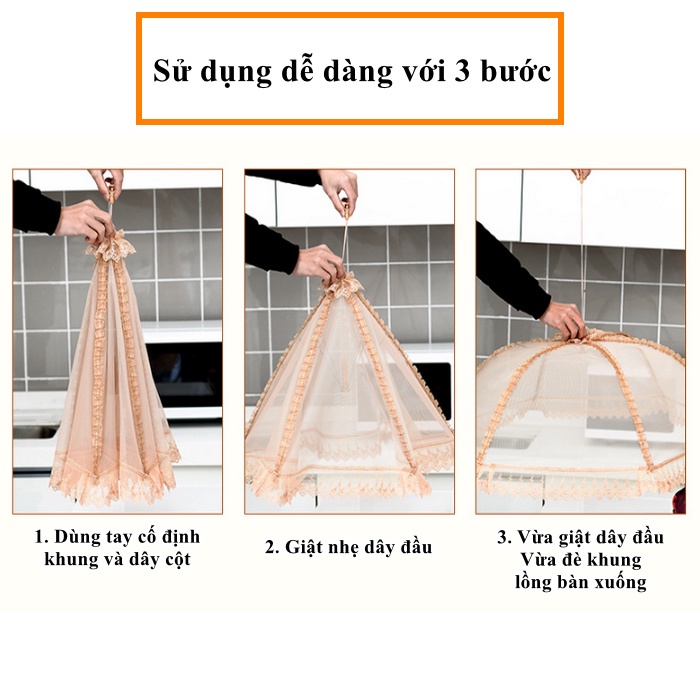 Sử dụng dễ dàng với 3 bước

1. Dùng tay cố định khung và dây cột

2. Giật nhẹ dây đầu

3. Vừa giật dây đầu Vừa đè khung lồng bàn xuống