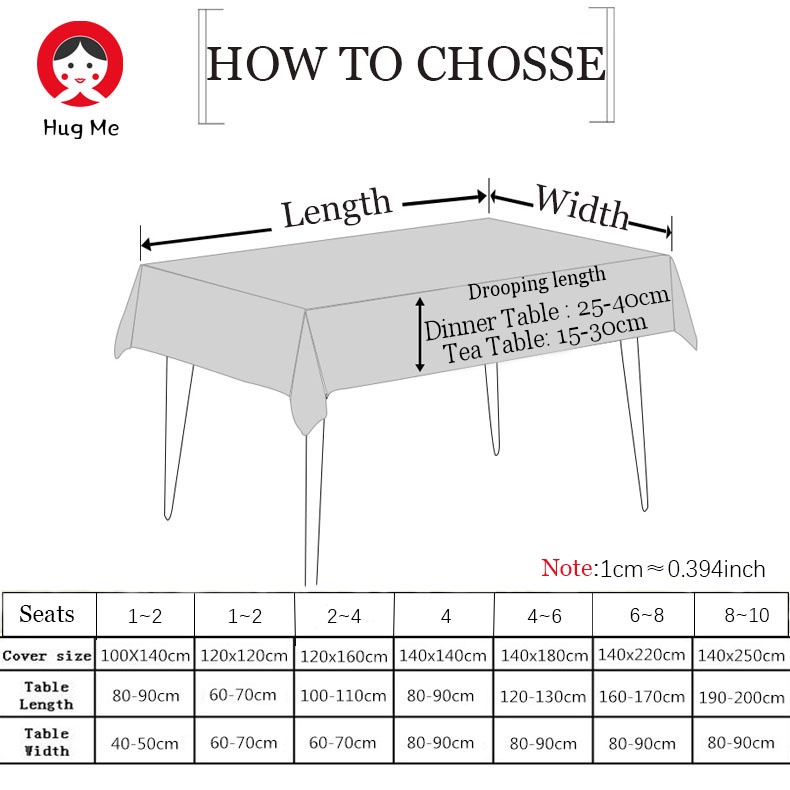 Hug Me

HOW TO CHOSSE

Length

Width

Drooping length
Dinner Table : 25-40cm
Tea Table: 15-30cm

Note:1cm≈0.394inch

| Seats | 1~2 | 1~2 | 2~4 | 4 | 4~6 | 6~8 | 8~10 |
|---|---|---|---|---|---|---|---|
| Cover size | 100X140cm | 120x120cm | 120x160cm | 140x140cm | 140x180cm | 140x220cm | 140x250cm |
| Table Length | 80-90cm | 60-70cm | 100-110cm | 80-90cm | 120-130cm | 160-170cm | 190-200cm |
| Table Width | 40-50cm | 60-70cm | 60-70cm | 80-90cm | 80-90cm | 80-90cm | 80-90cm |