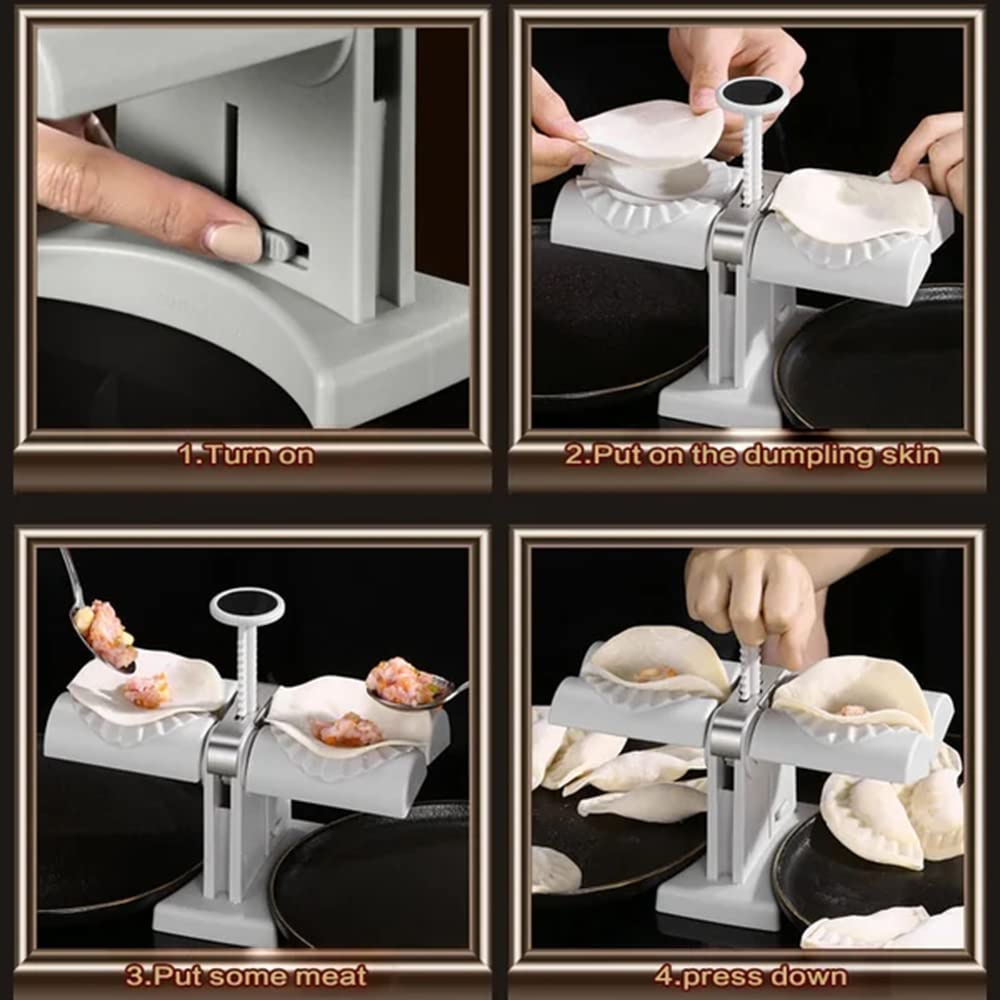 1.Turn on

2.Put on the dumpling skin

3.Put some meat

4.press down