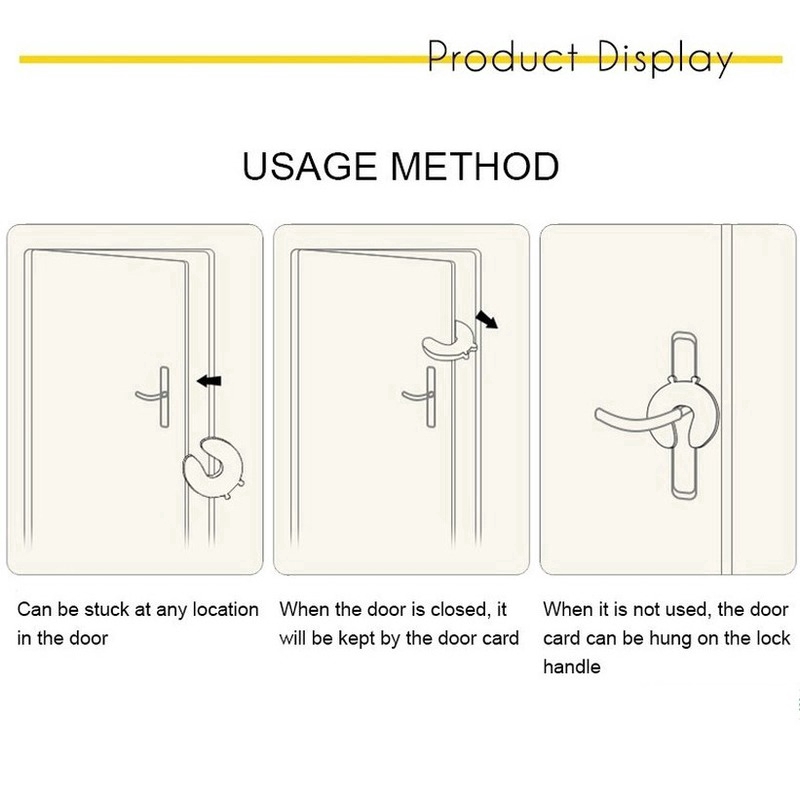 Product Display

USAGE METHOD

Can be stuck at any location in the door

When the door is closed, it will be kept by the door card

When it is not used, the door card can be hung on the lock handle