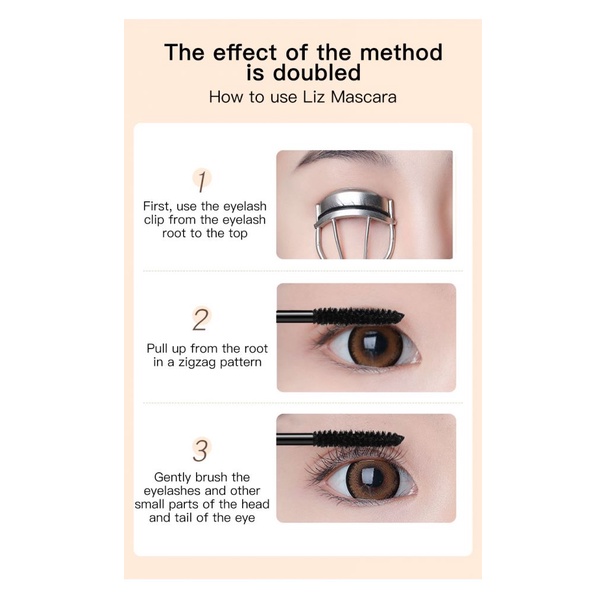 The effect of the method is doubled
How to use Liz Mascara

1
First, use the eyelash clip from the eyelash root to the top

2
Pull up from the root in a zigzag pattern

3
Gently brush the eyelashes and other small parts of the head and tail of the eye