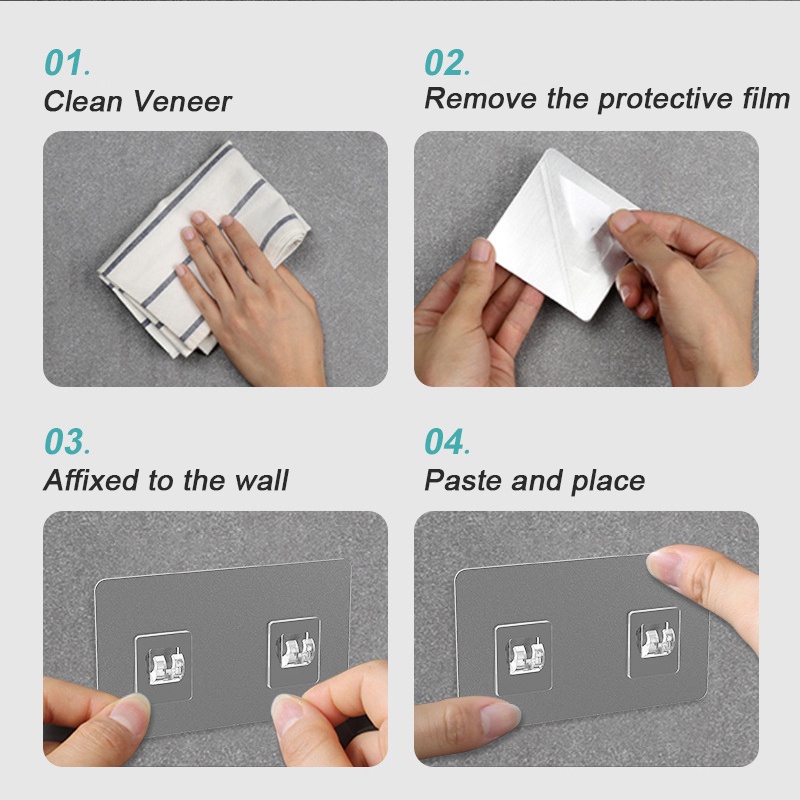 01.
Clean Veneer

02.
Remove the protective film

03.
Affixed to the wall

04.
Paste and place