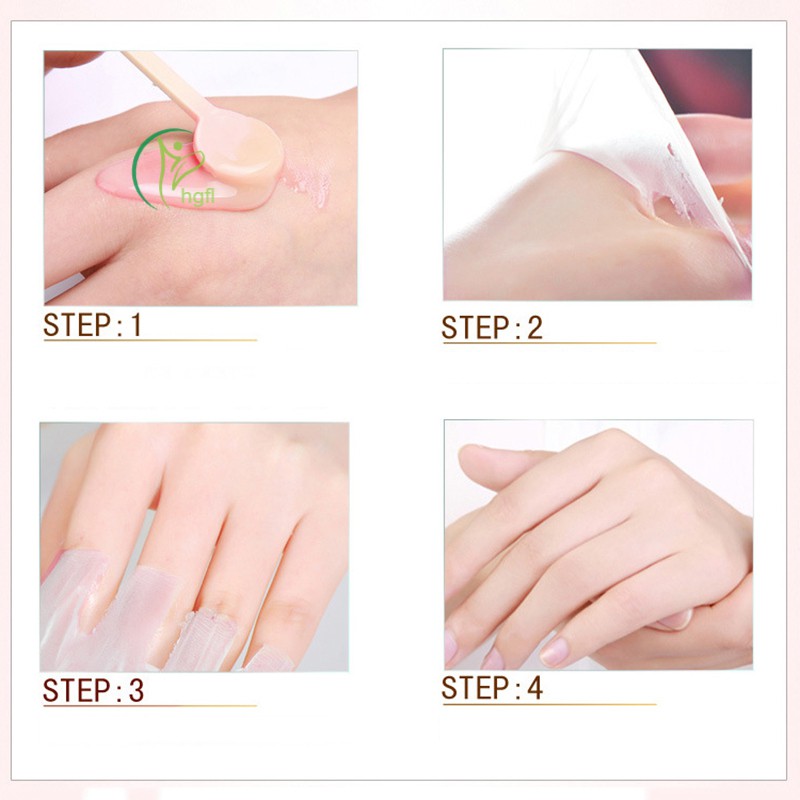 hgfl

STEP:1

STEP:2

STEP:3

STEP:4