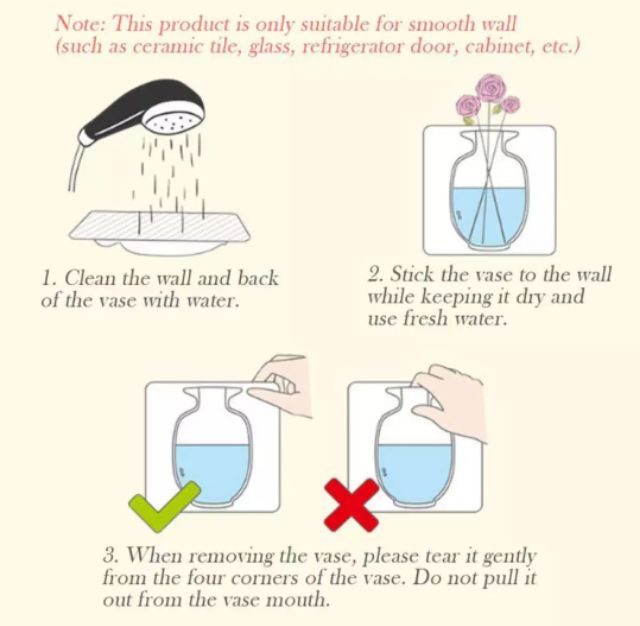 Note: This product is only suitable for smooth wall (such as ceramic tile, glass, refrigerator door, cabinet, etc.)

1. Clean the wall and back of the vase with water.

2. Stick the vase to the wall while keeping it dry and use fresh water.

3. When removing the vase, please tear it gently from the four corners of the vase. Do not pull it out from the vase mouth.