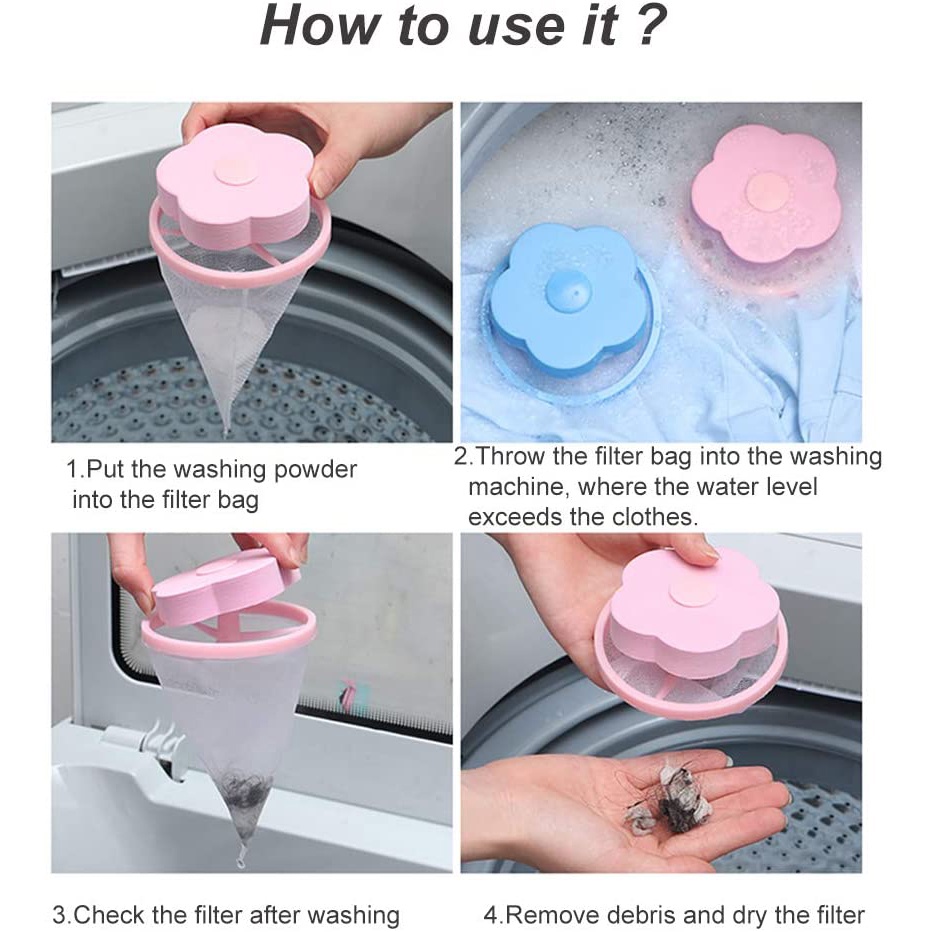 How to use it ?

1.Put the washing powder into the filter bag

2.Throw the filter bag into the washing machine, where the water level exceeds the clothes.

3.Check the filter after washing

4.Remove debris and dry the filter