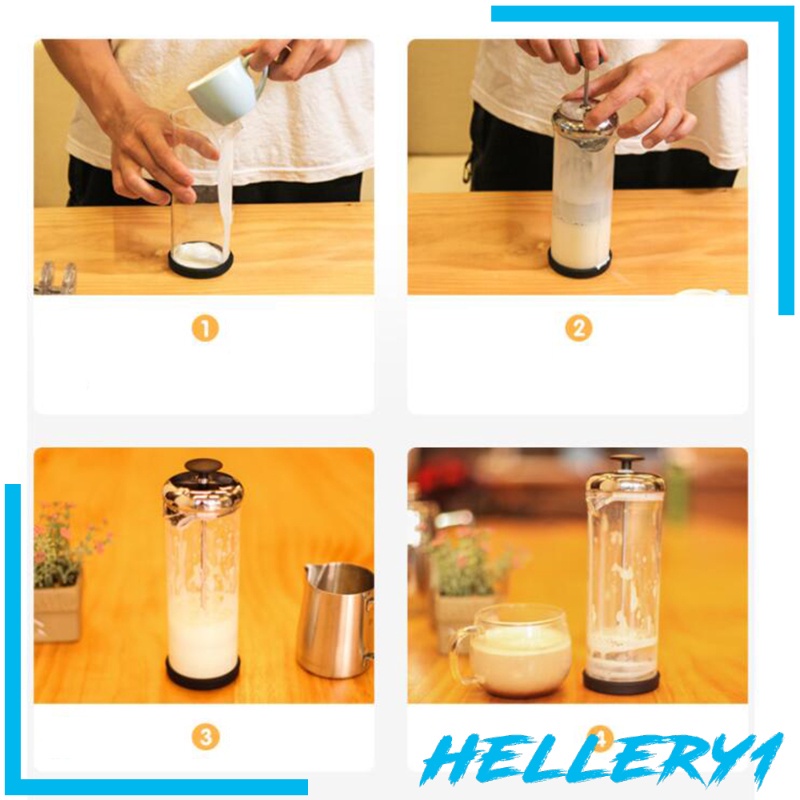 1

2

3

4

HELLERY1