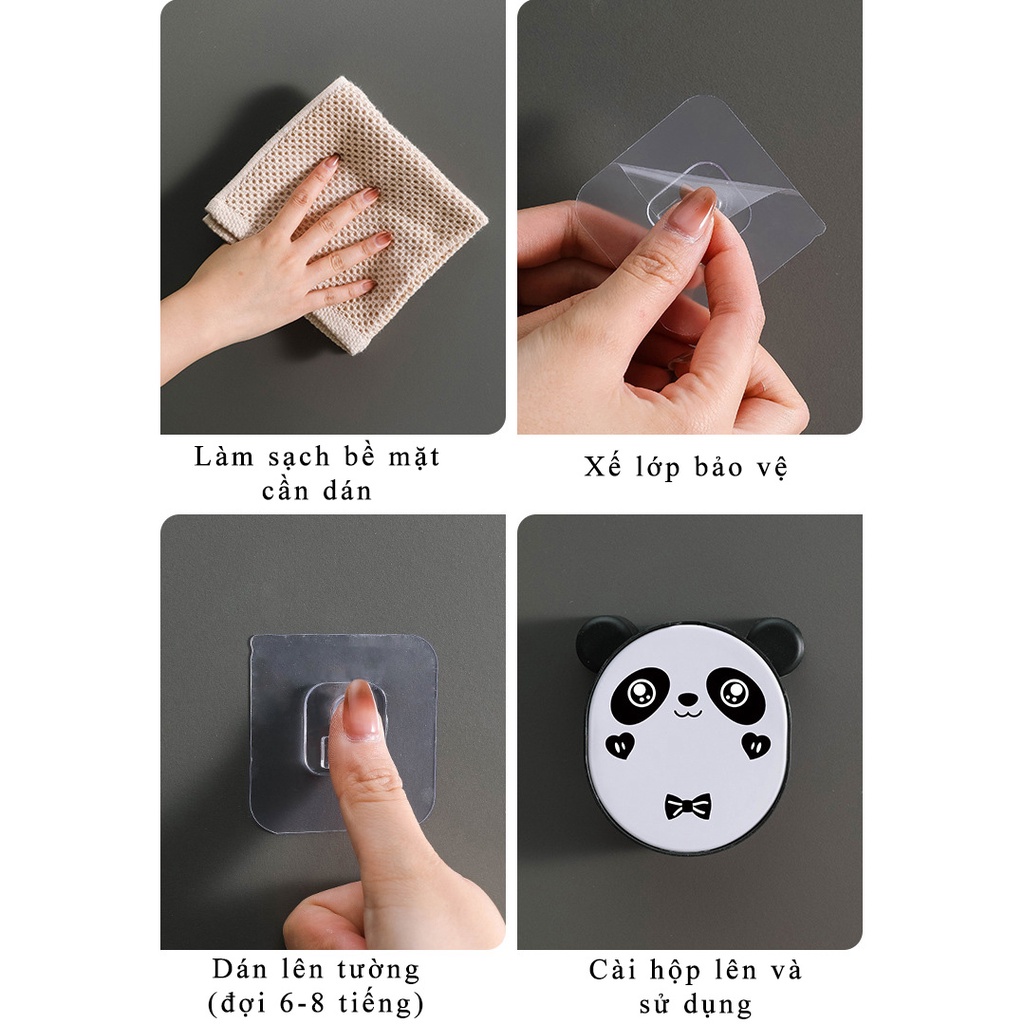 Làm sạch bề mặt cần dán

Xế lớp bảo vệ

Dán lên tường (đợi 6-8 tiếng)

Cài hộp lên và sử dụng