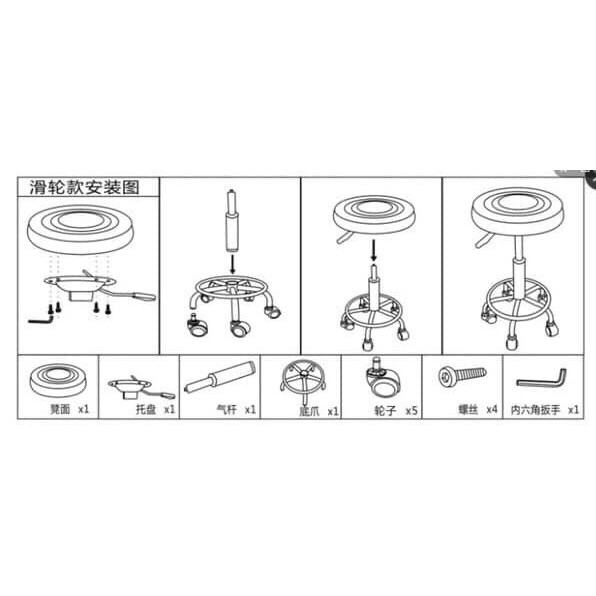 滑轮款安装图

凳面 x1
托盘 x1
气杆 x1
底爪 x1
轮子 x5
螺丝 x4
内六角扳手 x1