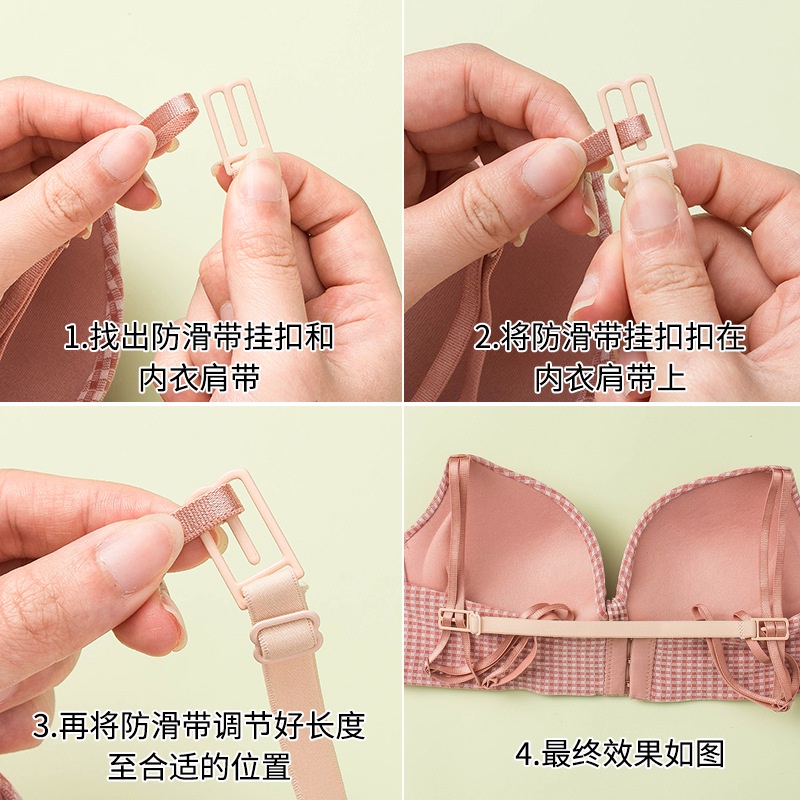 1.找出防滑带挂扣和内衣肩带

2.将防滑带挂扣扣在内衣肩带上

3.再将防滑带调节好长度至合适的位置

4.最终效果如图