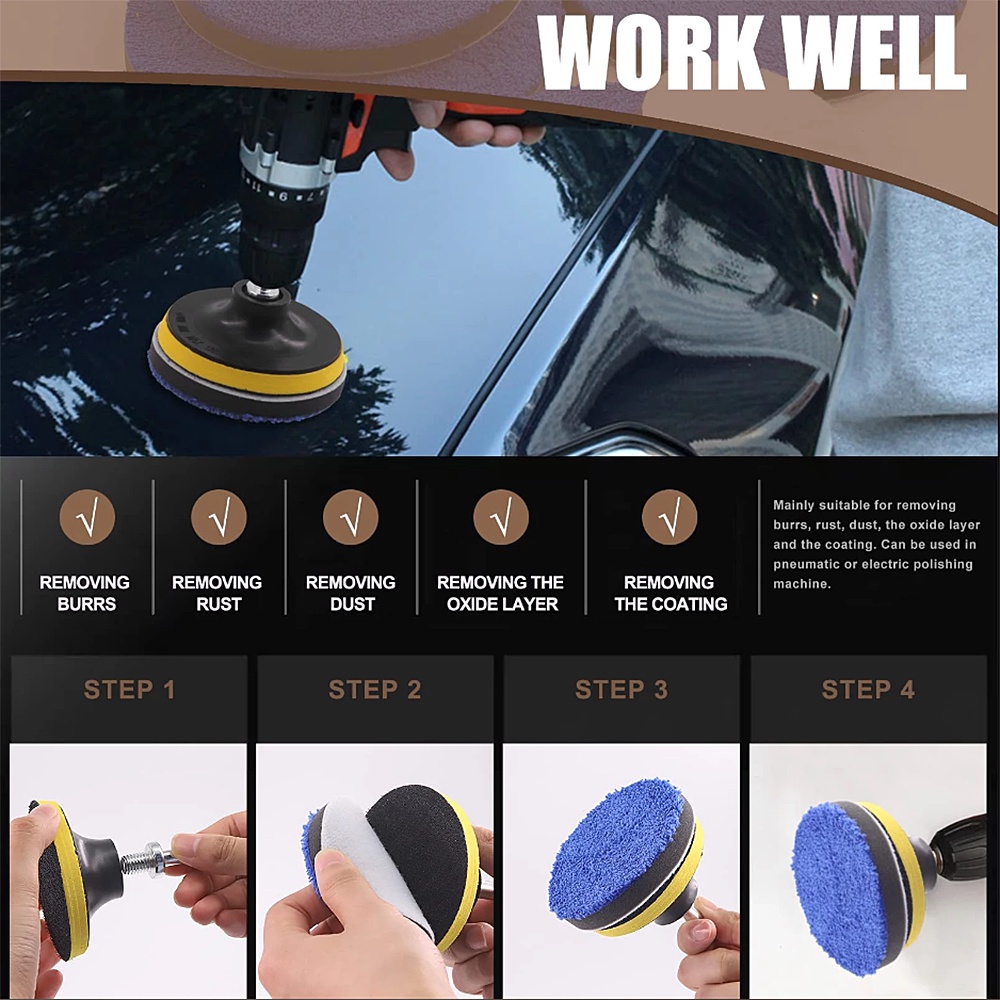 WORK WELL

√
REMOVING BURRS

√
REMOVING RUST

√
REMOVING DUST

√
REMOVING THE OXIDE LAYER

√
REMOVING THE COATING

Mainly suitable for removing burrs, rust, dust, the oxide layer and the coating. Can be used in pneumatic or electric polishing machine.

STEP 1

STEP 2

STEP 3

STEP 4