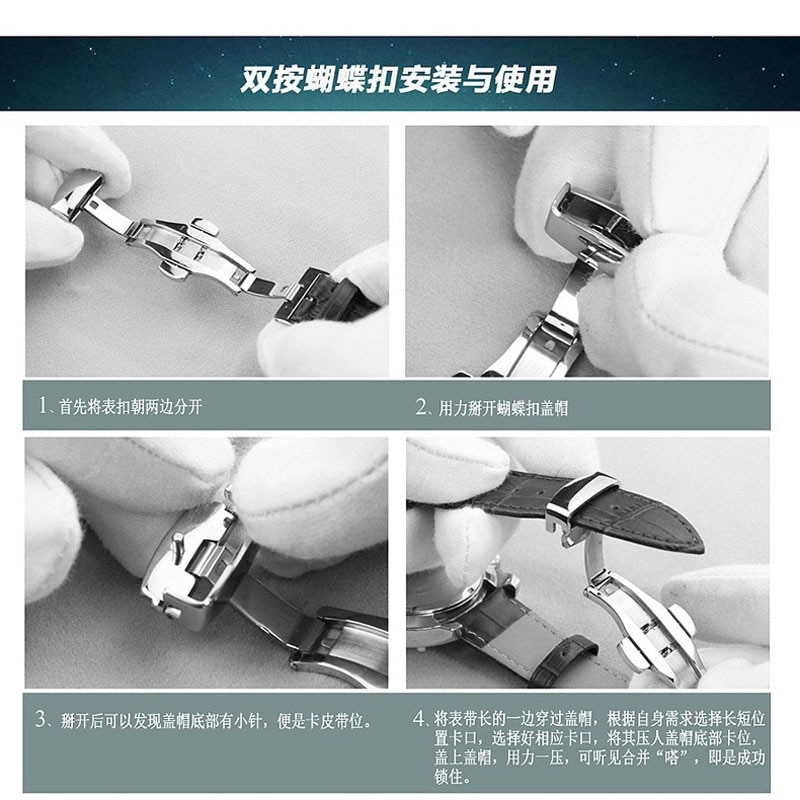 双按蝴蝶扣安装与使用

1、首先将表扣朝两边分开

2、用力掰开蝴蝶扣盖帽

3、掰开后可以发现盖帽底部有小针，便是卡皮带位。

4、将表带长的一边穿过盖帽，根据自身需求选择长短位置卡口，选择好相应卡口，将其压人盖帽底部卡位，盖上盖帽，用力一压，可听见合并“嗒”，即是成功锁住。