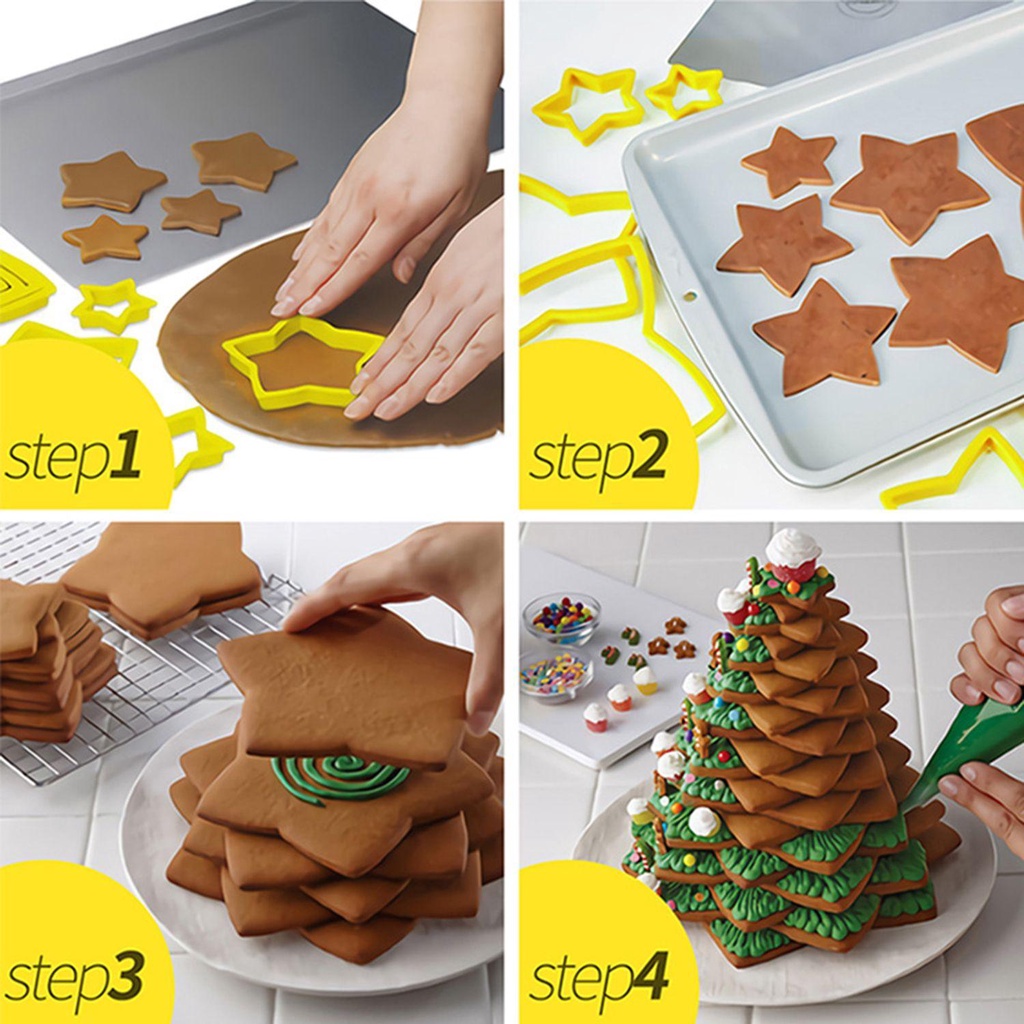 step1

step2

step3

step4