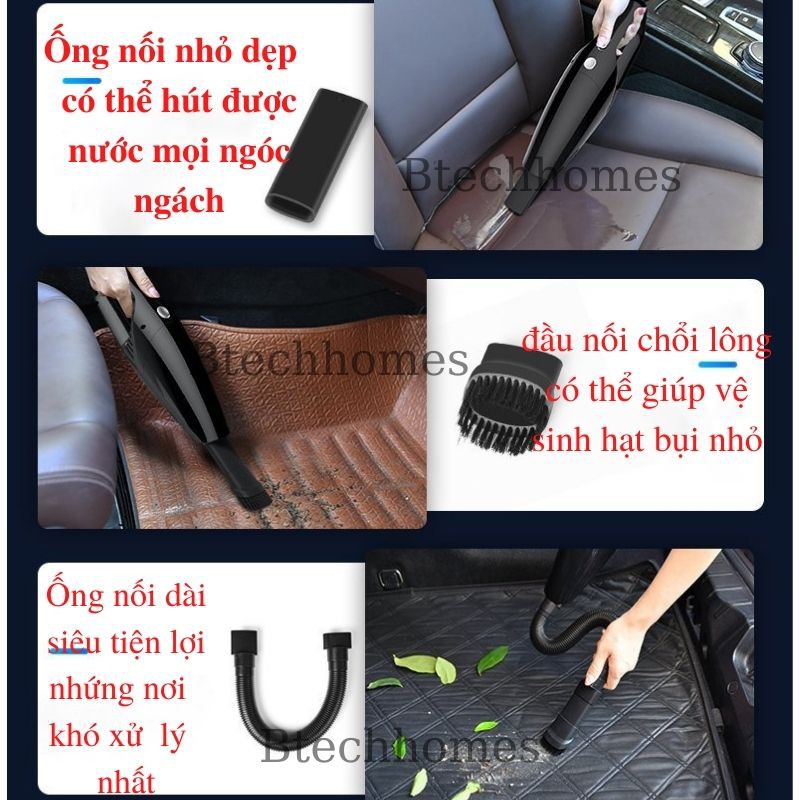 Ống nối nhỏ dẹp có thể hút được nước mọi ngóc ngách

Btechhomes

Btechhomes

đầu nối chổi lông có thể giúp vệ sinh hạt bụi nhỏ

Ống nối dài siêu tiện lợi những nơi khó xử lý nhất

Btechhomes