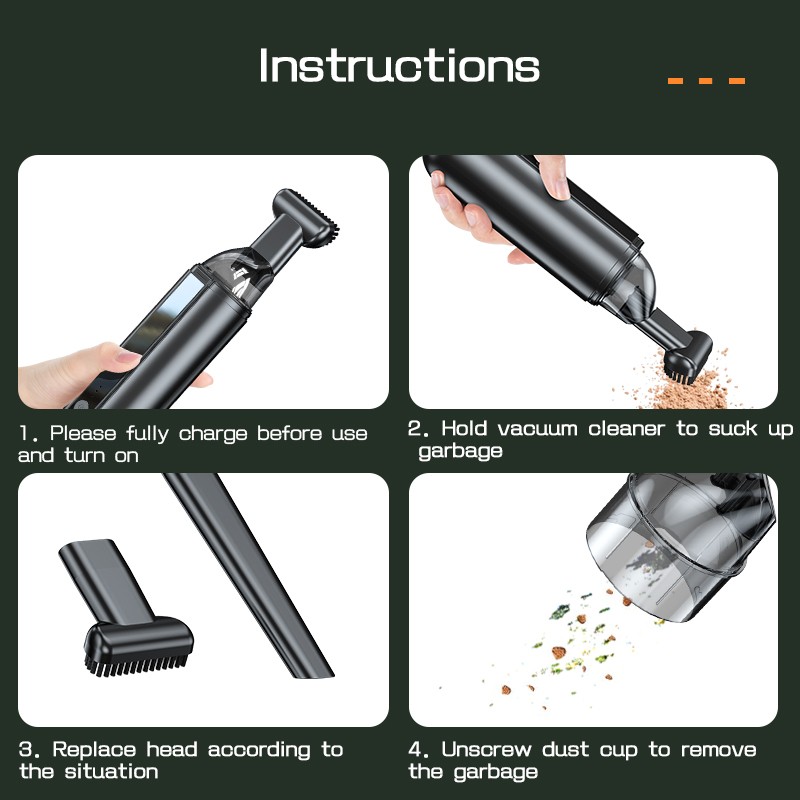 Instructions

1. Please fully charge before use and turn on

2. Hold vacuum cleaner to suck up garbage

3. Replace head according to the situation

4. Unscrew dust cup to remove the garbage