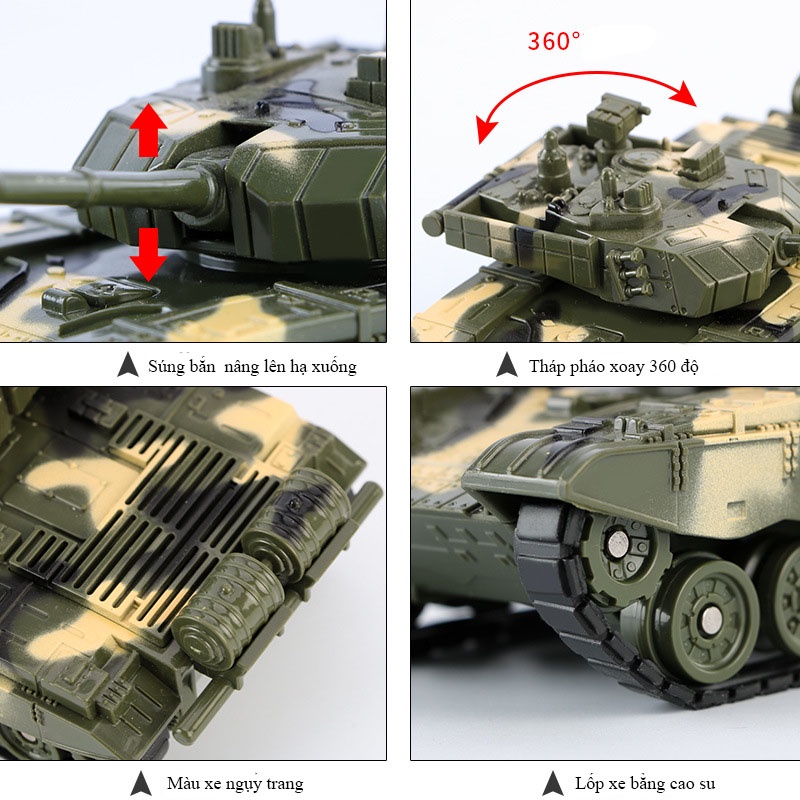 360°

Súng bắn nâng lên hạ xuống

Tháp pháo xoay 360 độ

Màu xe ngụy trang

Lốp xe bằng cao su