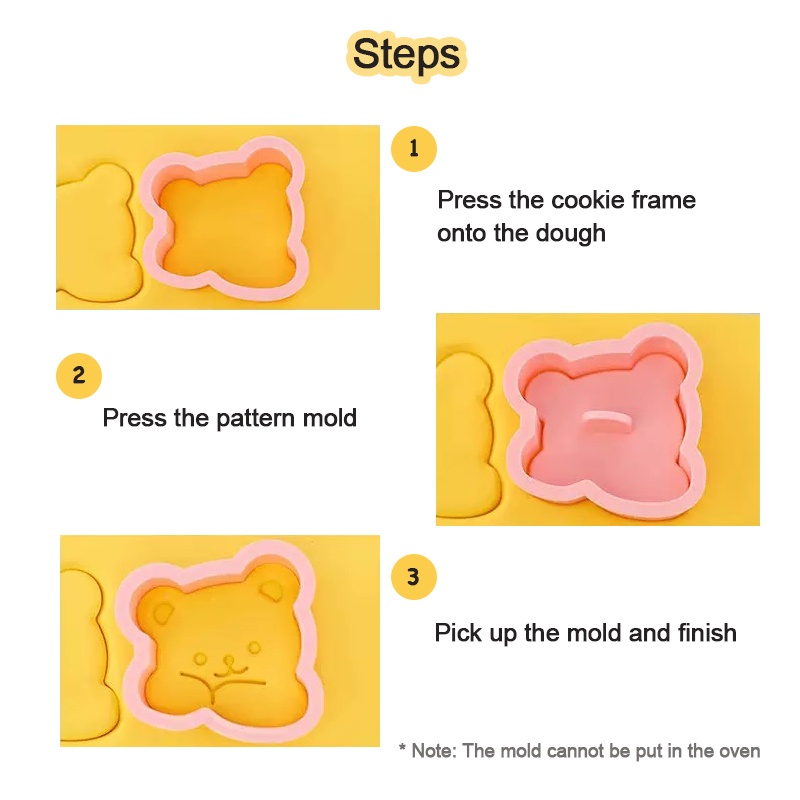 Steps

1

Press the cookie frame onto the dough

2

Press the pattern mold

3

Pick up the mold and finish

* Note: The mold cannot be put in the oven