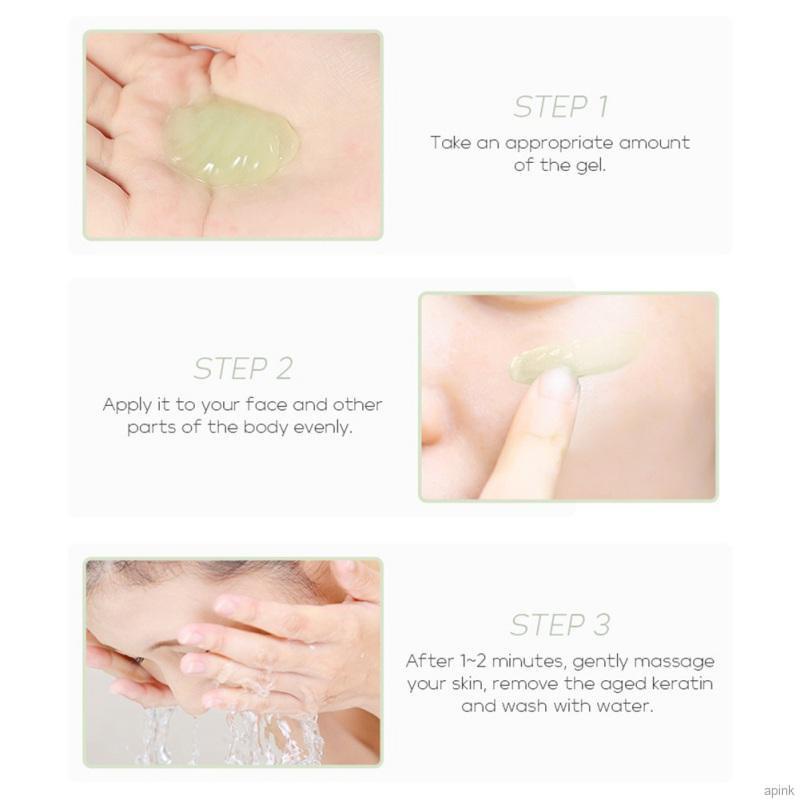 STEP 1
Take an appropriate amount of the gel.

STEP 2
Apply it to your face and other parts of the body evenly.

STEP 3
After 1~2 minutes, gently massage your skin, remove the aged keratin and wash with water.

apink