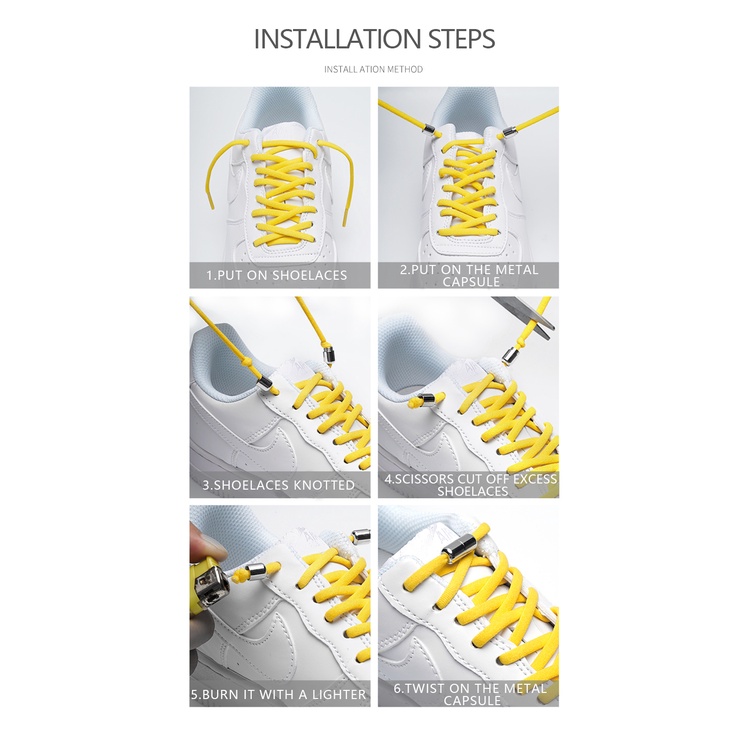 INSTALLATION STEPS

INSTALL ATION METHOD

1.PUT ON SHOELACES

2.PUT ON THE METAL CAPSULE

3.SHOELACES KNOTTED

4.SCISSORS CUT OFF EXCESS SHOELACES

5.BURN IT WITH A LIGHTER

6.TWIST ON THE METAL CAPSULE