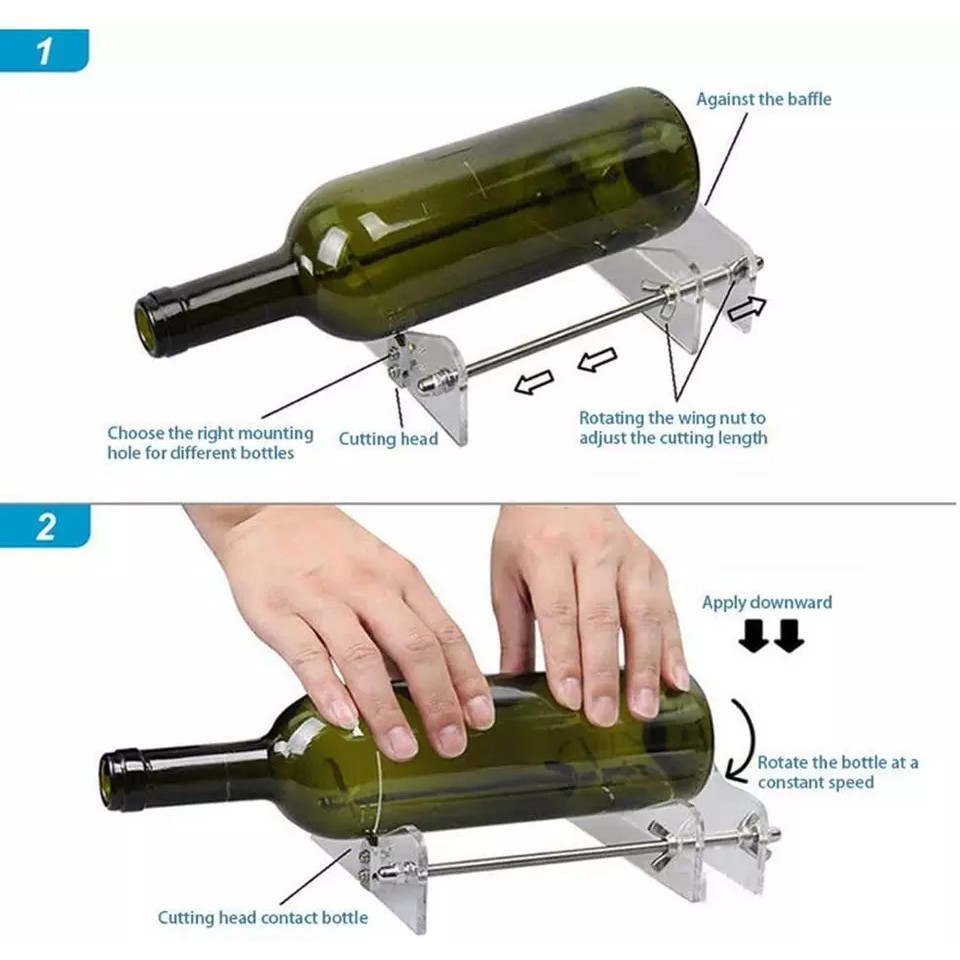 1

Against the baffle

Choose the right mounting hole for different bottles

Cutting head

Rotating the wing nut to adjust the cutting length

2

Apply downward

Rotate the bottle at a constant speed

Cutting head contact bottle