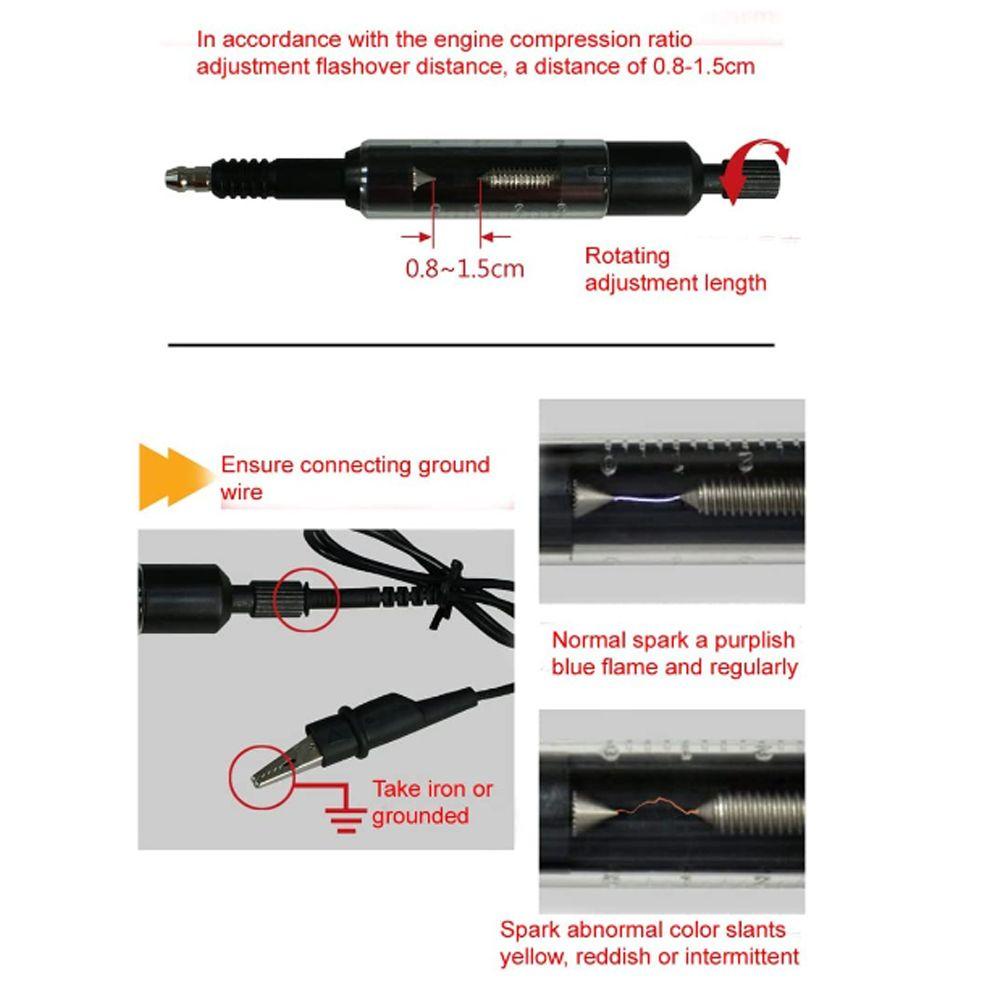 In accordance with the engine compression ratio adjustment flashover distance, a distance of 0.8-1.5cm

0.8~1.5cm

Rotating adjustment length

Ensure connecting ground wire

Take iron or grounded

Normal spark a purplish blue flame and regularly

Spark abnormal color slants yellow, reddish or intermittent