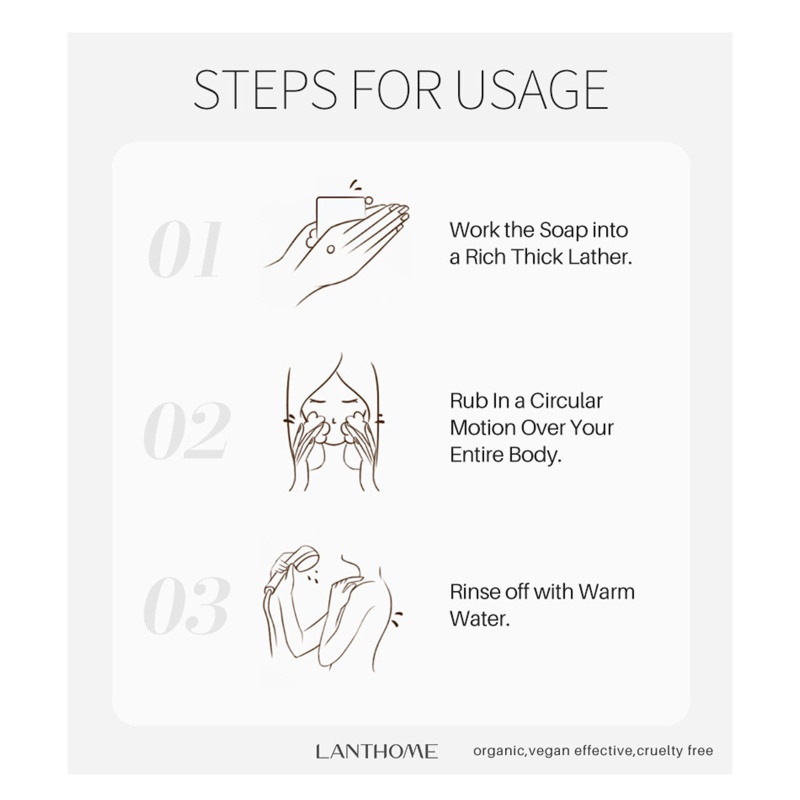 STEPS FOR USAGE

01

Work the Soap into a Rich Thick Lather.

02

Rub In a Circular Motion Over Your Entire Body.

03

Rinse off with Warm Water.

LANTHOME

organic,vegan effective,cruelty free