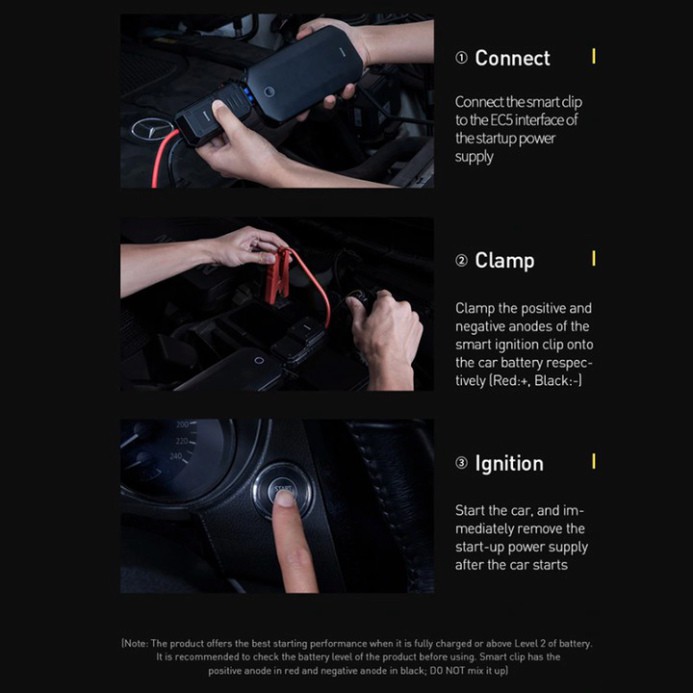 ① Connect

Connect the smart clip to the EC5 interface of the startup power supply

② Clamp

Clamp the positive and negative anodes of the smart ignition clip onto the car battery respectively (Red:+, Black:-)

200
220
240
START

③ Ignition

Start the car, and immediately remove the start-up power supply after the car starts

(Note: The product offers the best starting performance when it is fully charged or above Level 2 of battery. It is recommended to check the battery level of the product before using. Smart clip has the positive anode in red and negative anode in black; DO NOT mix it up)